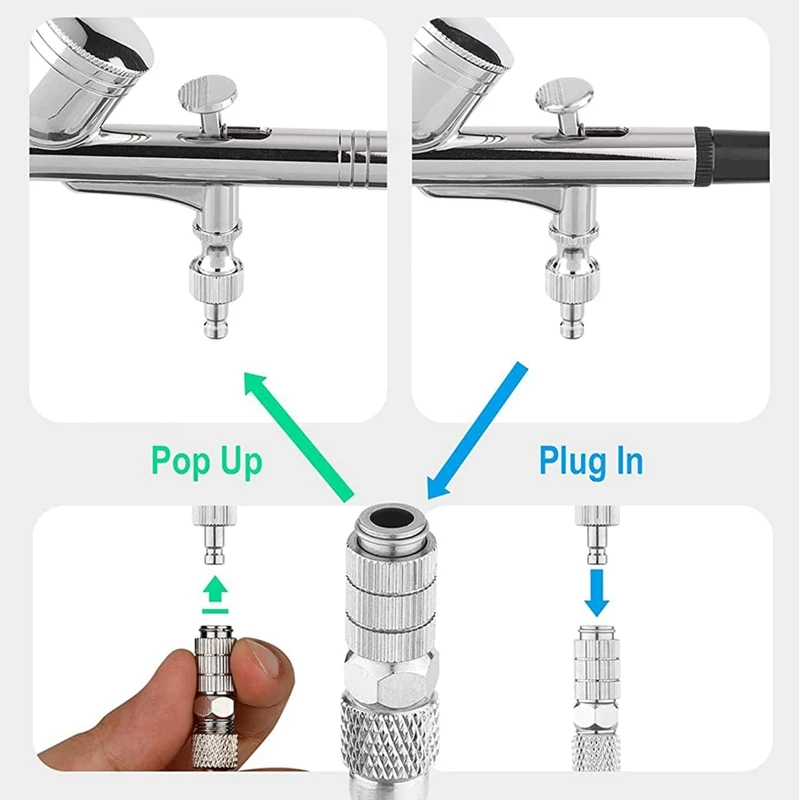 Pop Up

Plug In