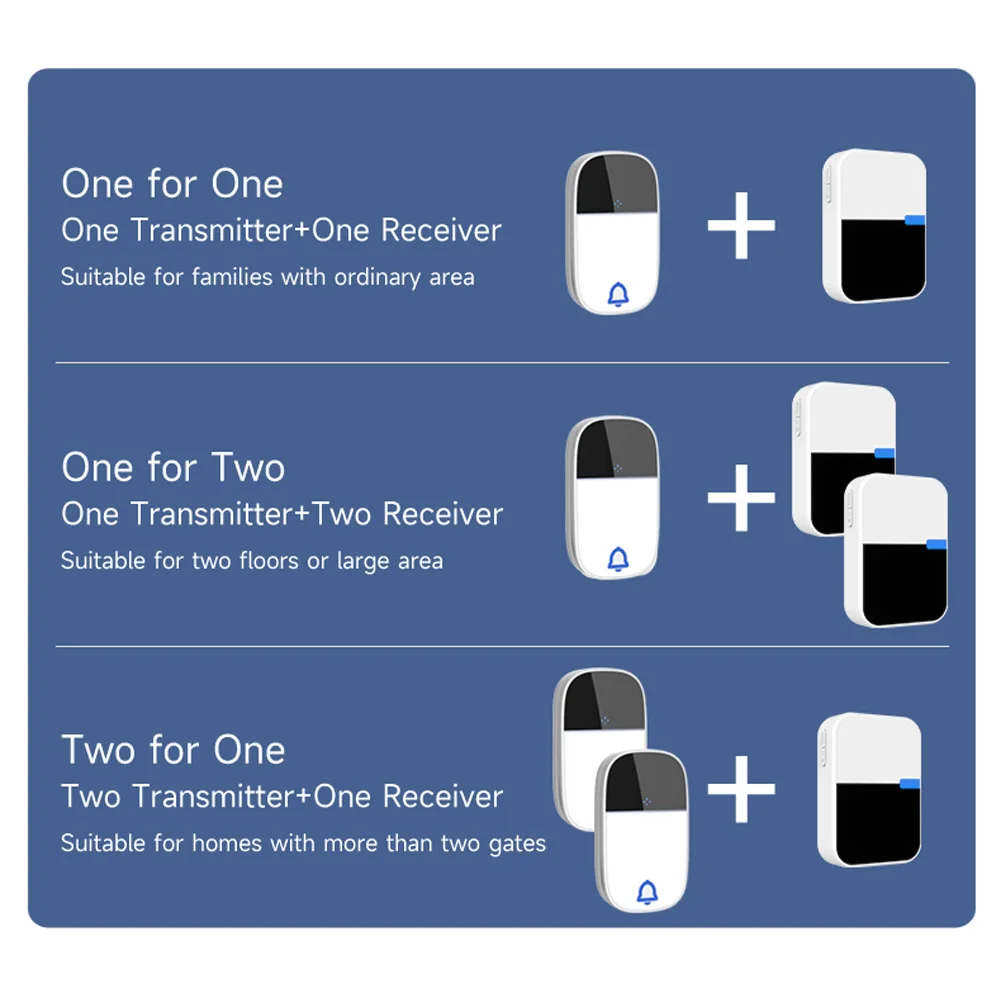 One for One
One Transmitter+One Receiver
Suitable for families with ordinary area

+

One for Two
One Transmitter+Two Receiver
Suitable for two floors or large area

+

Two for One
Two Transmitter+One Receiver
Suitable for homes with more than two gates

+