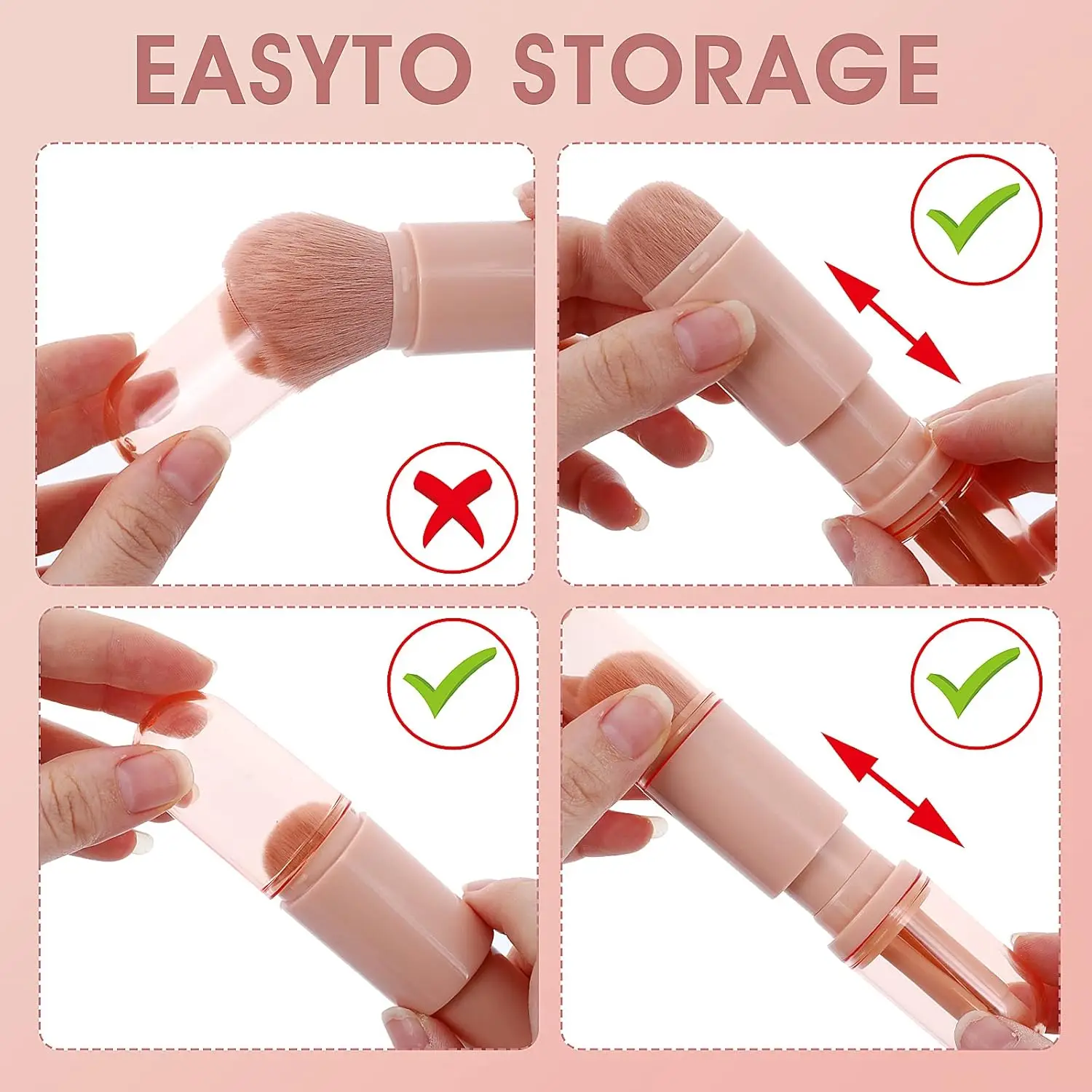 EASYTO STORAGE