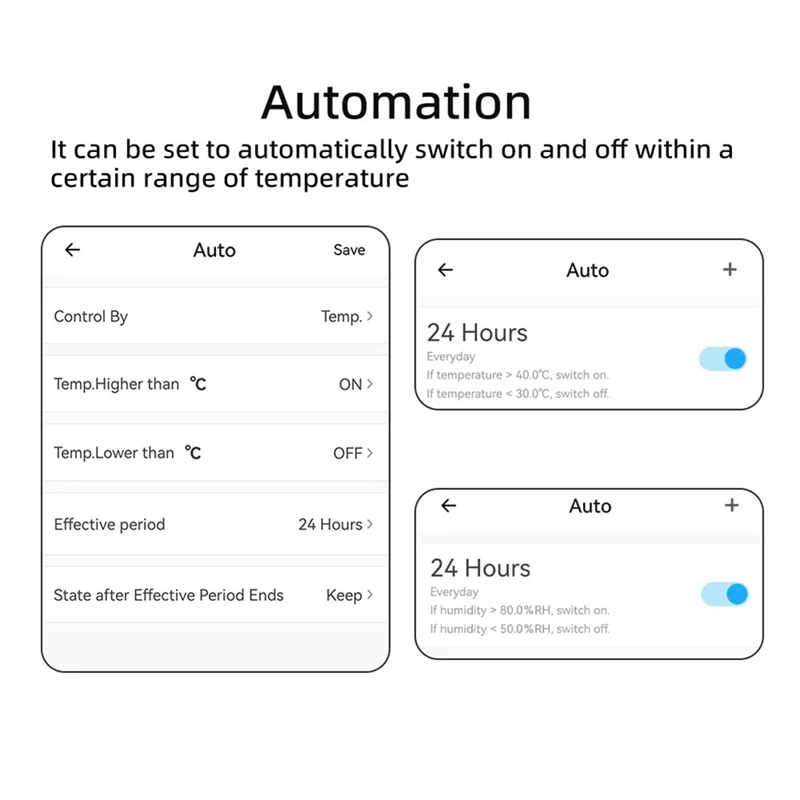 Automation

It can be set to automatically switch on and off within a certain range of temperature

←
Auto
Save

Control By
Temp. >

Temp.Higher than ℃
ON >

Temp.Lower than ℃
OFF >

Effective period
24 Hours >

State after Effective Period Ends
Keep >

←
Auto
+

24 Hours
Everyday
If temperature > 40.0℃, switch on.
If temperature < 30.0℃, switch off.

←
Auto
+

24 Hours
Everyday
If humidity > 80.0%RH, switch on.
If humidity < 50.0%RH, switch off.