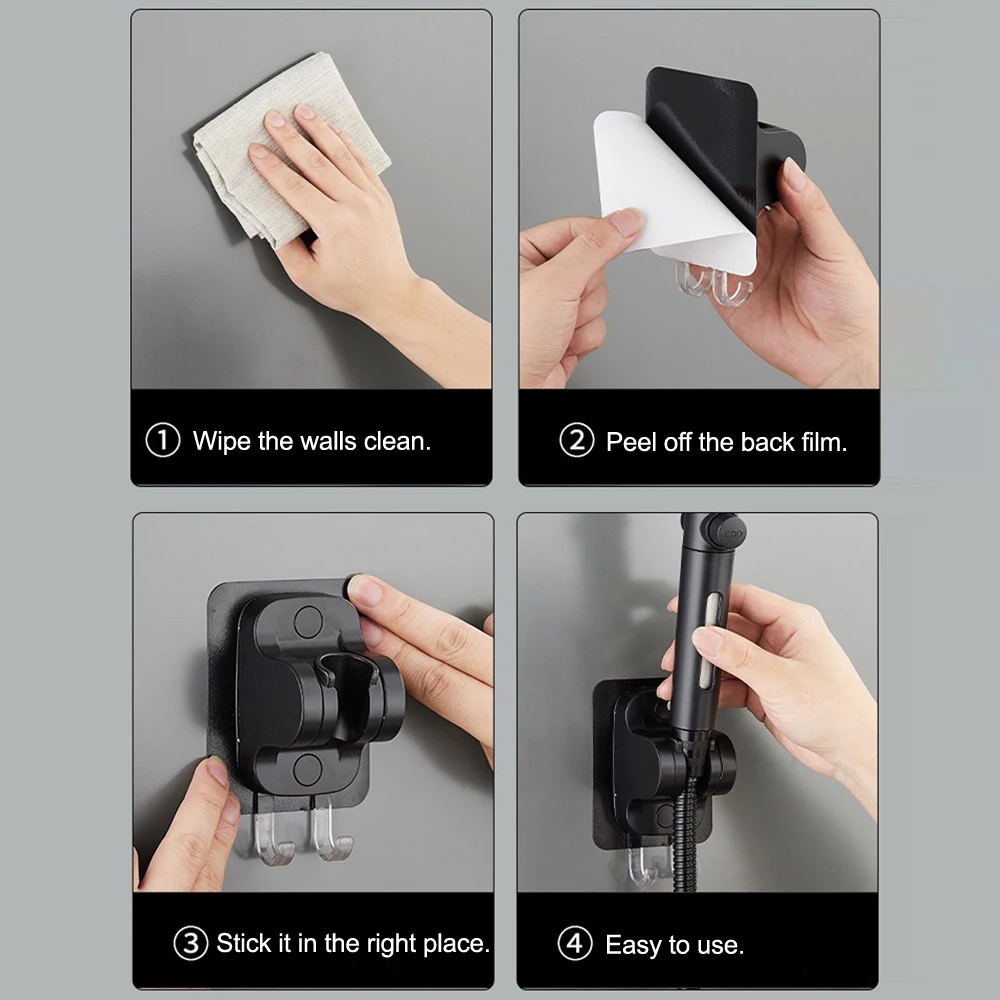 ① Wipe the walls clean.

② Peel off the back film.

③ Stick it in the right place.

④ Easy to use.