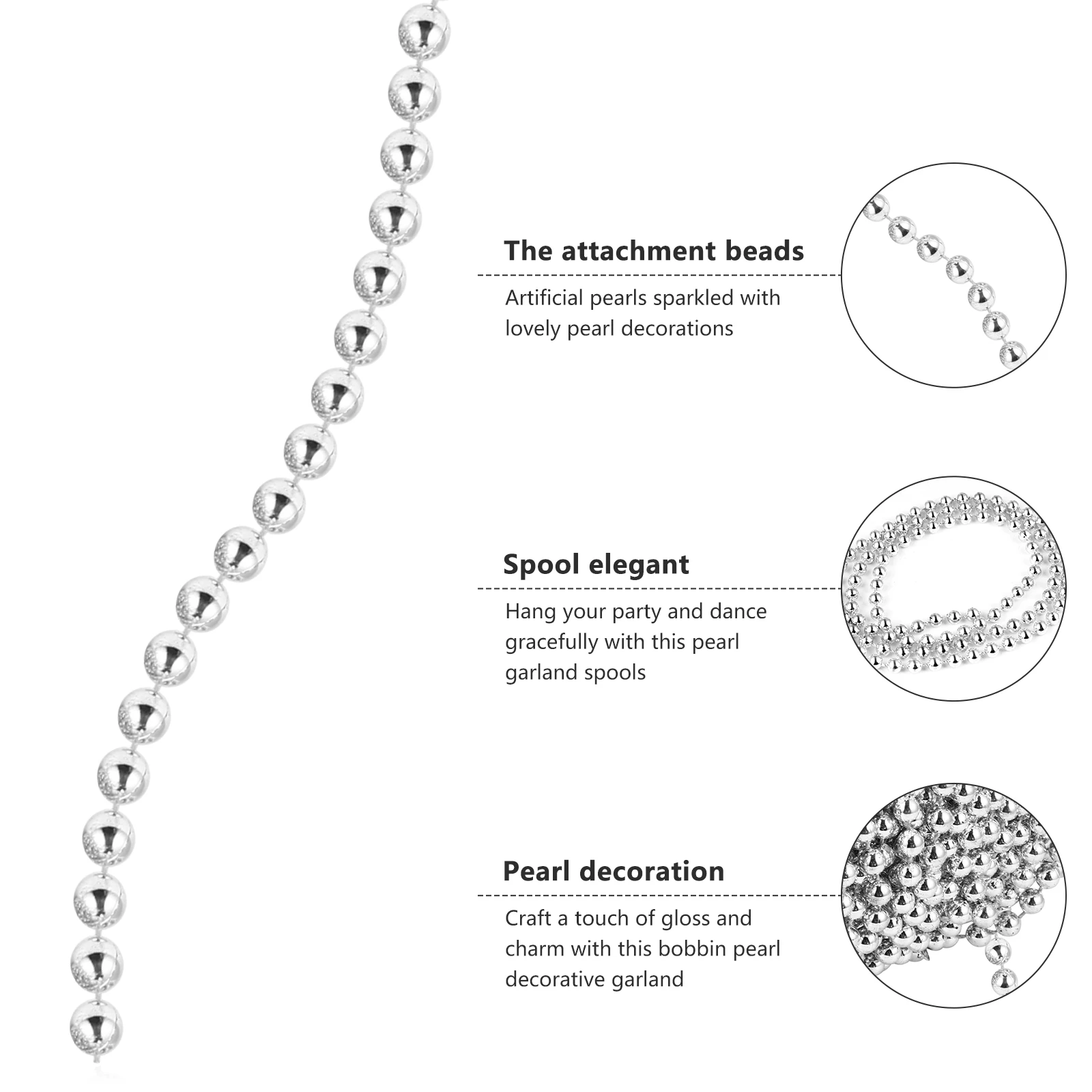 The attachment beads

Artificial pearls sparkled with lovely pearl decorations

Spool elegant

Hang your party and dance gracefully with this pearl garland spools

Pearl decoration

Craft a touch of gloss and charm with this bobbin pearl decorative garland