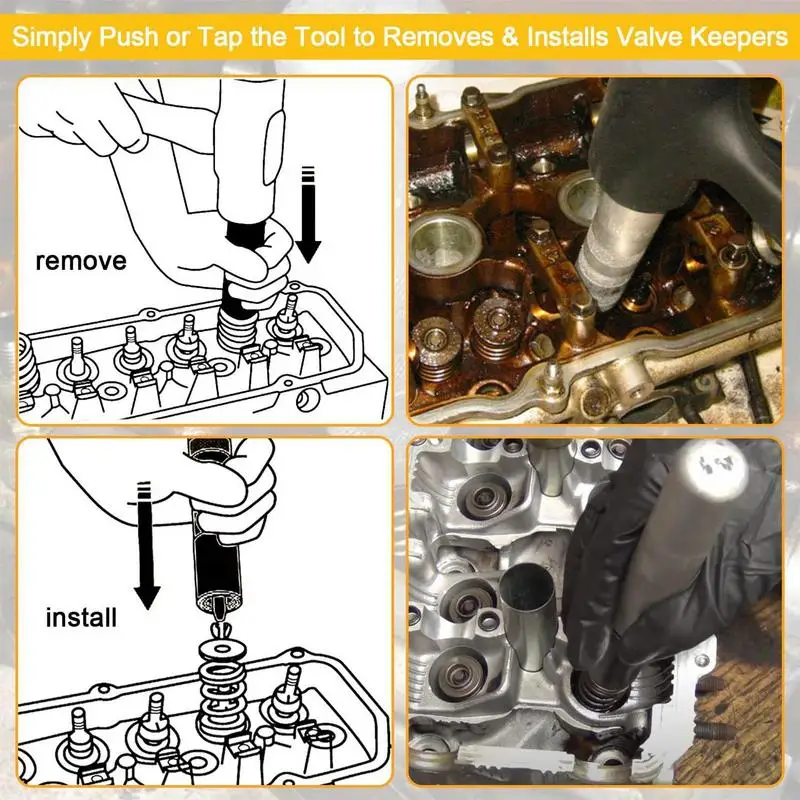 Simply Push or Tap the Tool to Removes & Installs Valve Keepers

remove

install