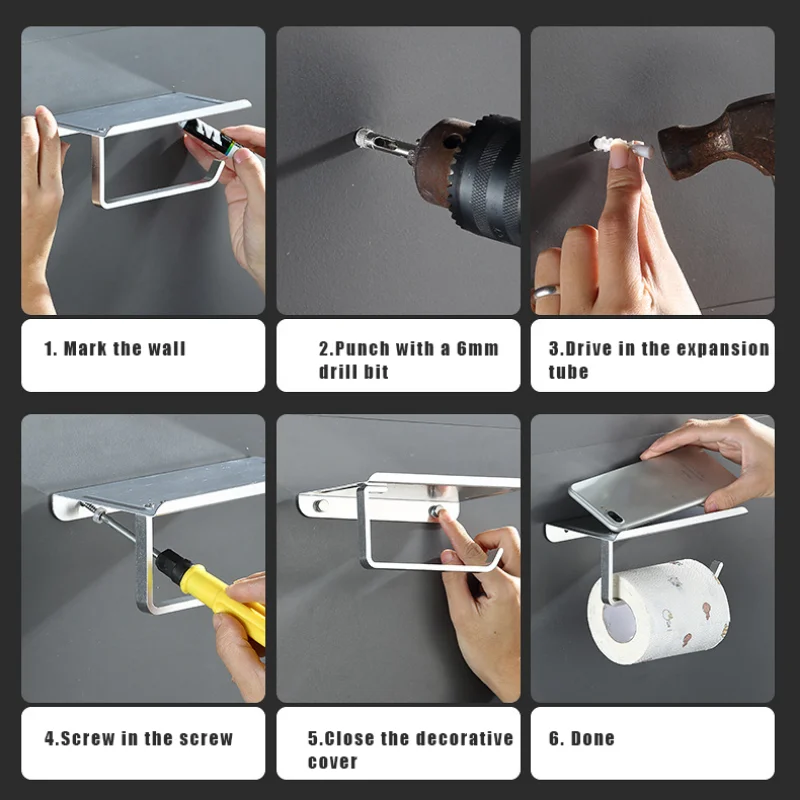 1. Mark the wall

2.Punch with a 6mm drill bit

3.Drive in the expansion tube

4.Screw in the screw

5.Close the decorative cover

6. Done