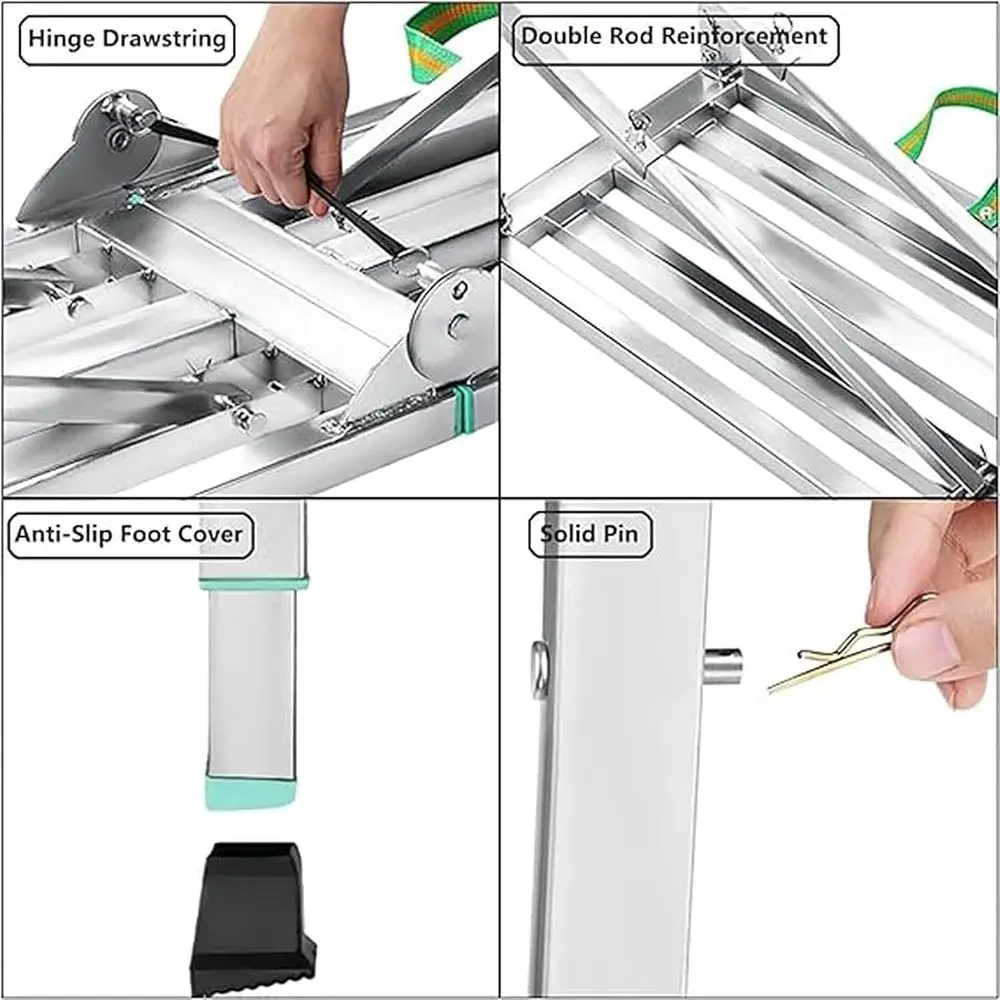 Hinge Drawstring

Double Rod Reinforcement

Anti-Slip Foot Cover

Solid Pin