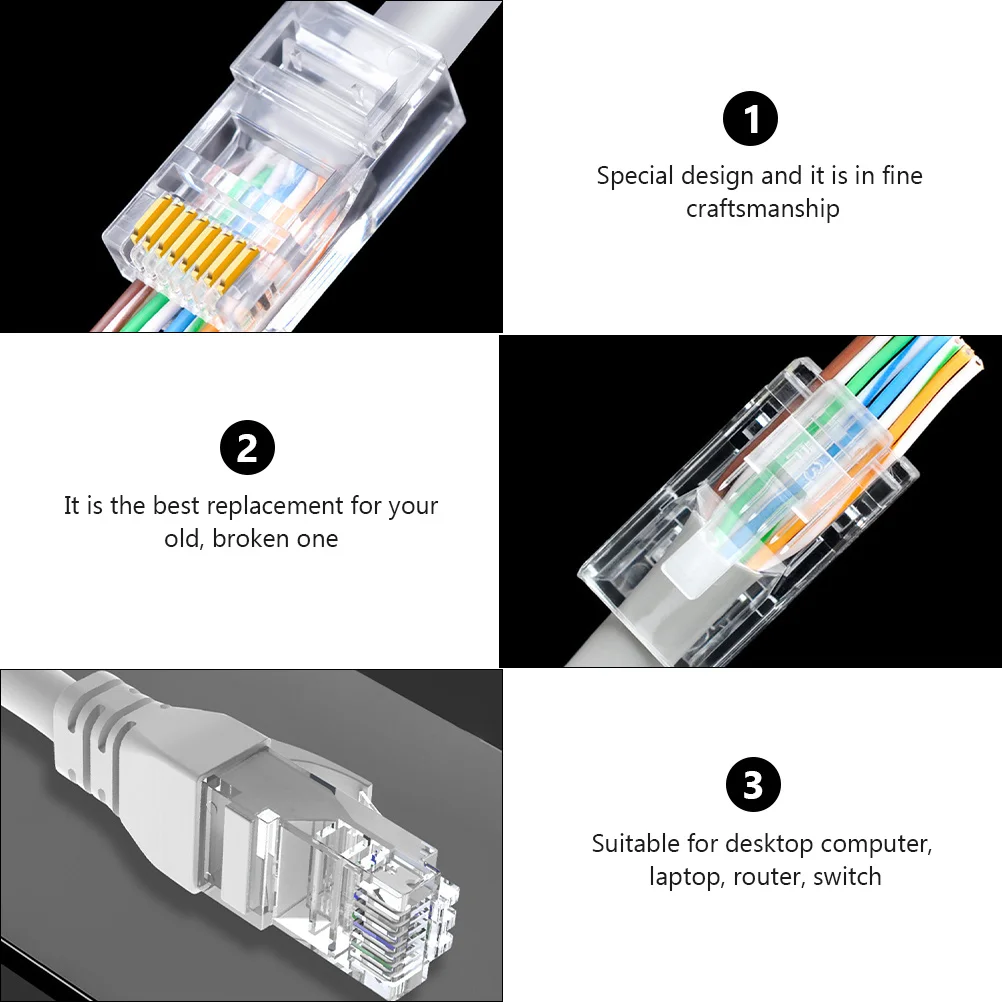 1

Special design and it is in fine craftsmanship

2

It is the best replacement for your old, broken one

3

Suitable for desktop computer, laptop, router, switch