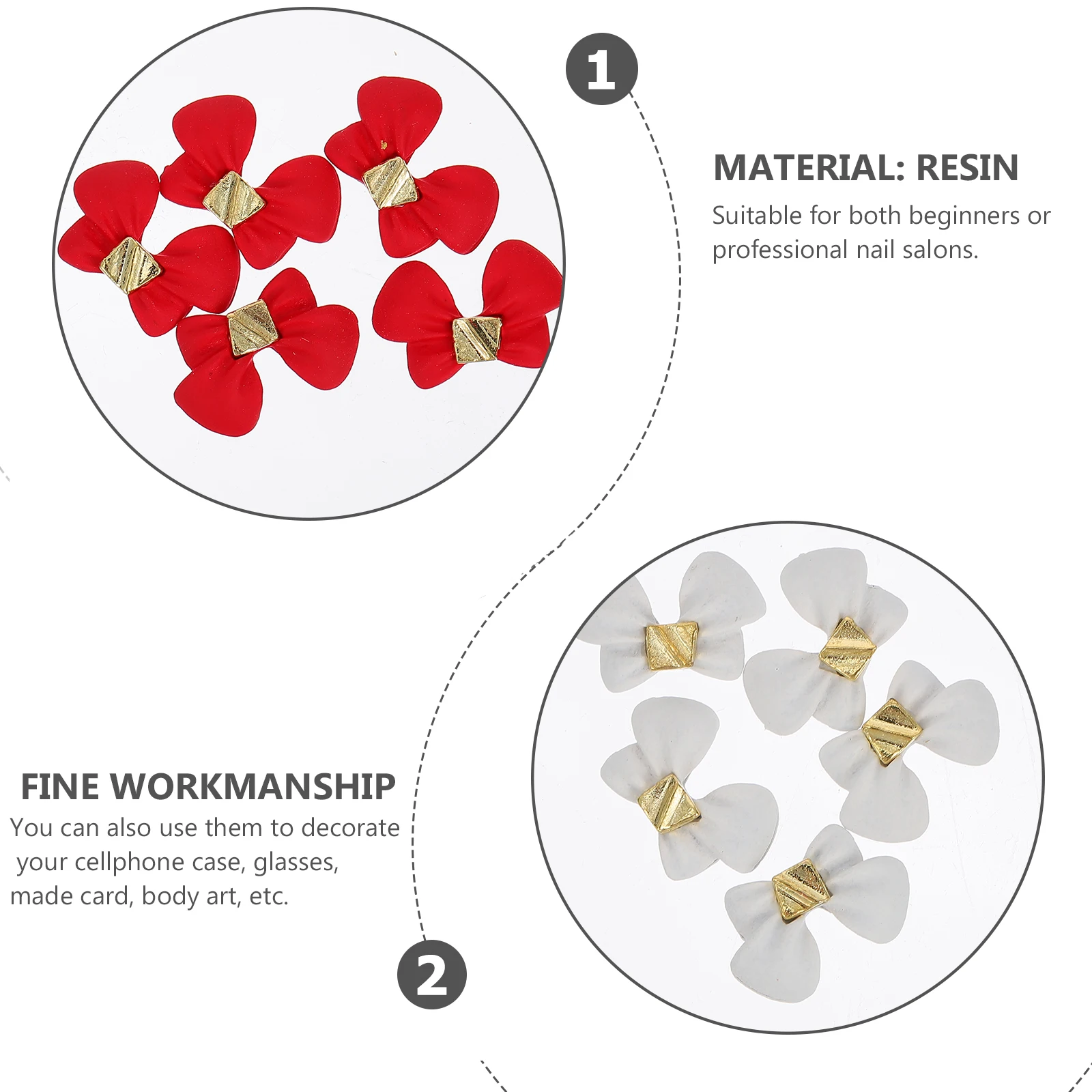 1

MATERIAL: RESIN
Suitable for both beginners or professional nail salons.

FINE WORKMANSHIP
You can also use them to decorate your cellphone case, glasses, made card, body art, etc.

2