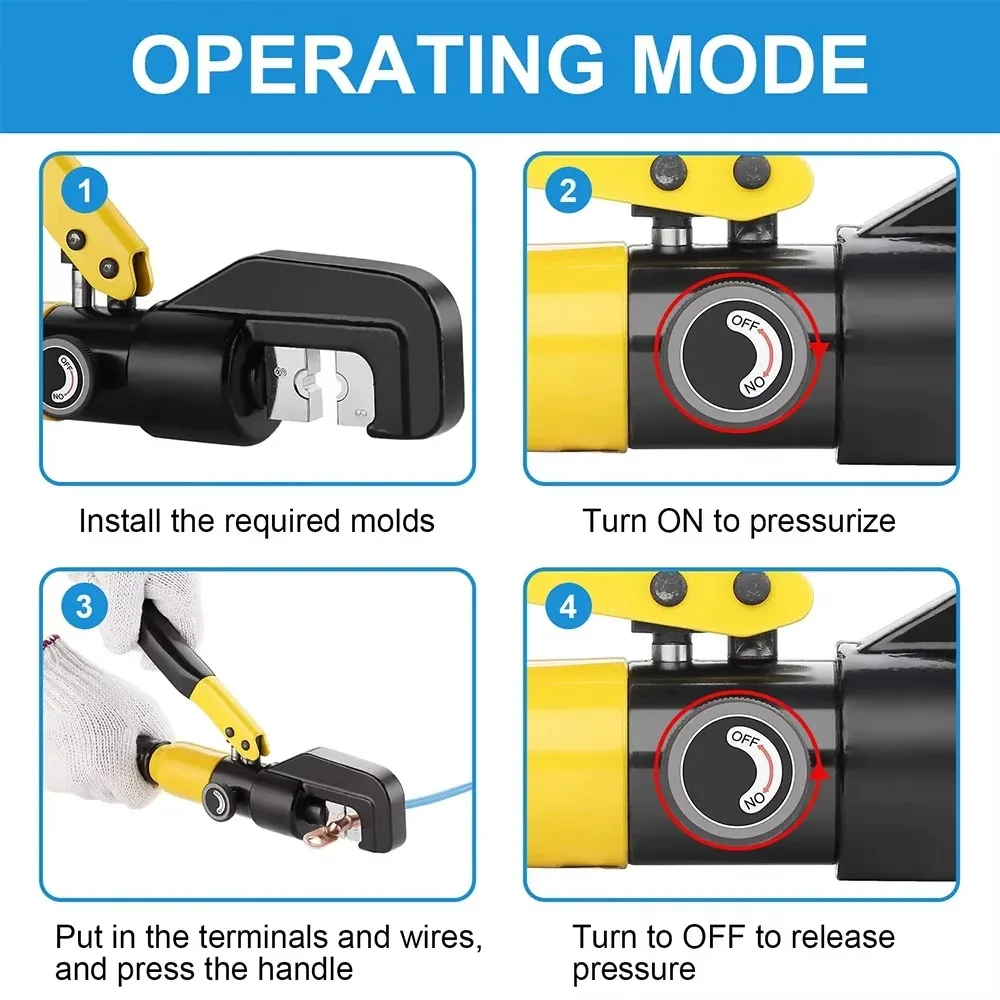 OPERATING MODE

1

OFF
NO

Install the required molds

2

OFF
NO

Turn ON to pressurize

3

Put in the terminals and wires, and press the handle

4

OFF
NO

Turn to OFF to release pressure