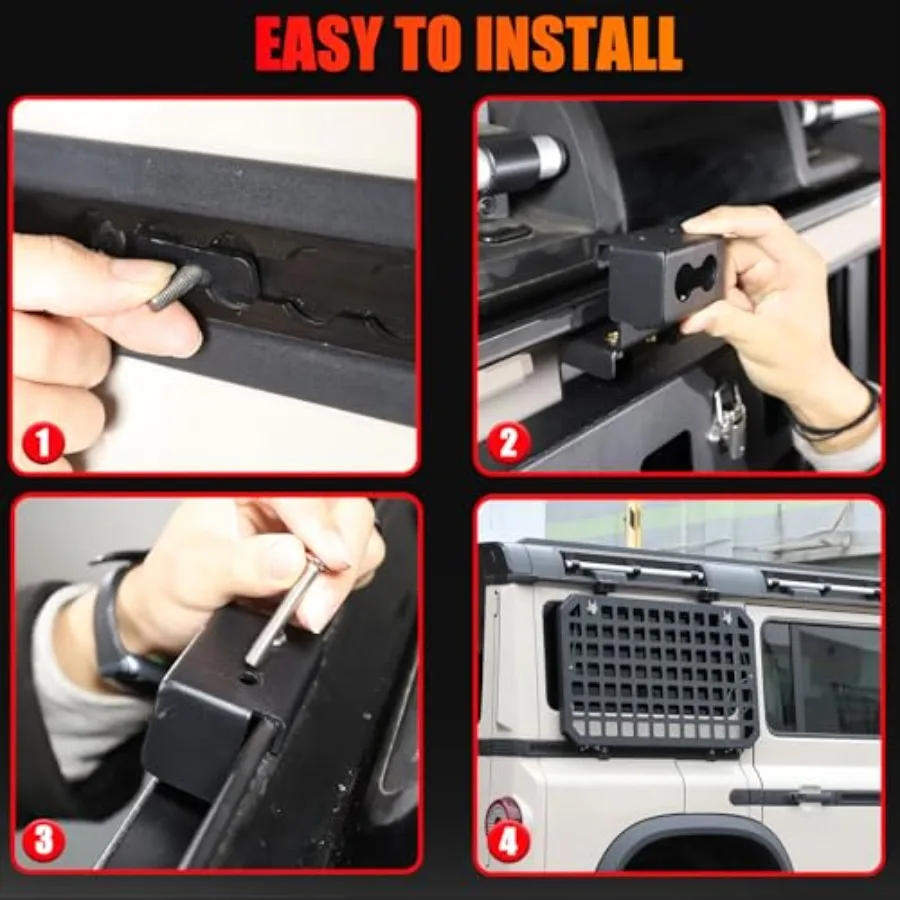 EASY TO INSTALL

1

2

3

4