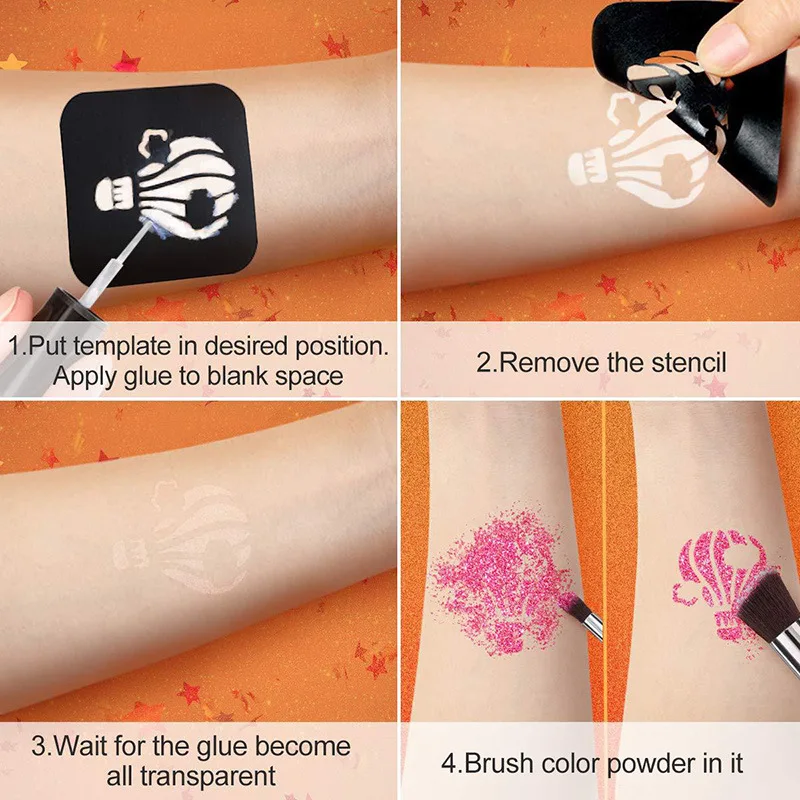 1.Put template in desired position. Apply glue to blank space

2.Remove the stencil

3.Wait for the glue become all transparent

4.Brush color powder in it