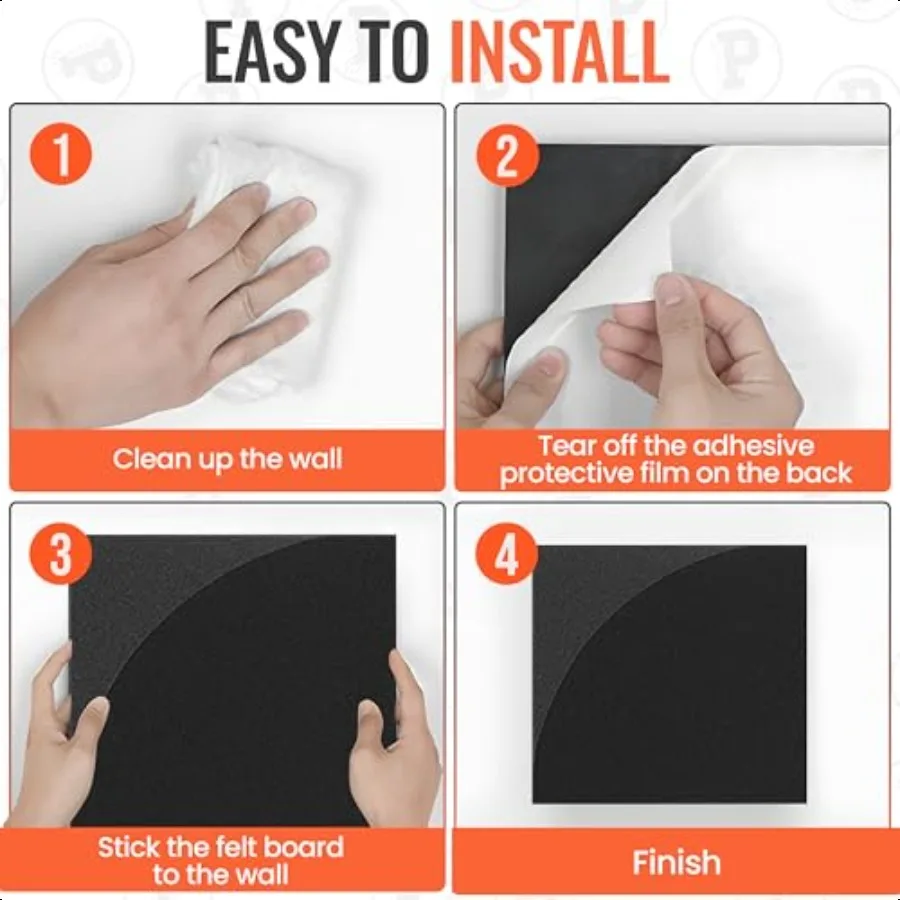 EASY TO INSTALL

1

Clean up the wall

2

Tear off the adhesive protective film on the back

3

Stick the felt board to the wall

4

Finish