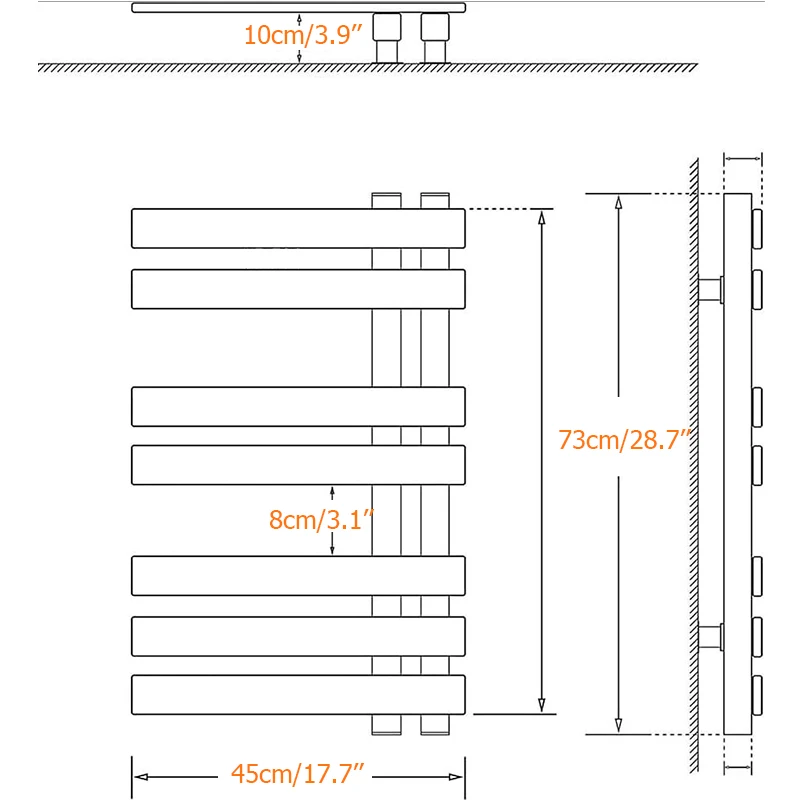 10cm/3.9″

73cm/28.7″

8cm/3.1″

45cm/17.7″