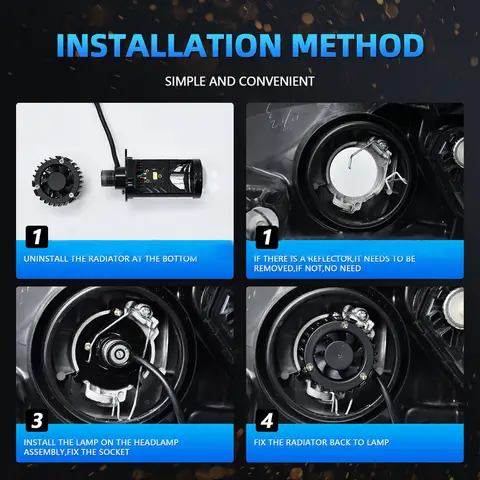 INSTALLATION METHOD

SIMPLE AND CONVENIENT

1

UNINSTALL THE RADIATOR AT THE BOTTOM

1

IF THERE IS A REFLECTOR,IT NEEDS TO BE REMOVED,IF NOT,NO NEED

3

INSTALL THE LAMP ON THE HEADLAMP ASSEMBLY,FIX THE SOCKET

4

FIX THE RADIATOR BACK TO LAMP