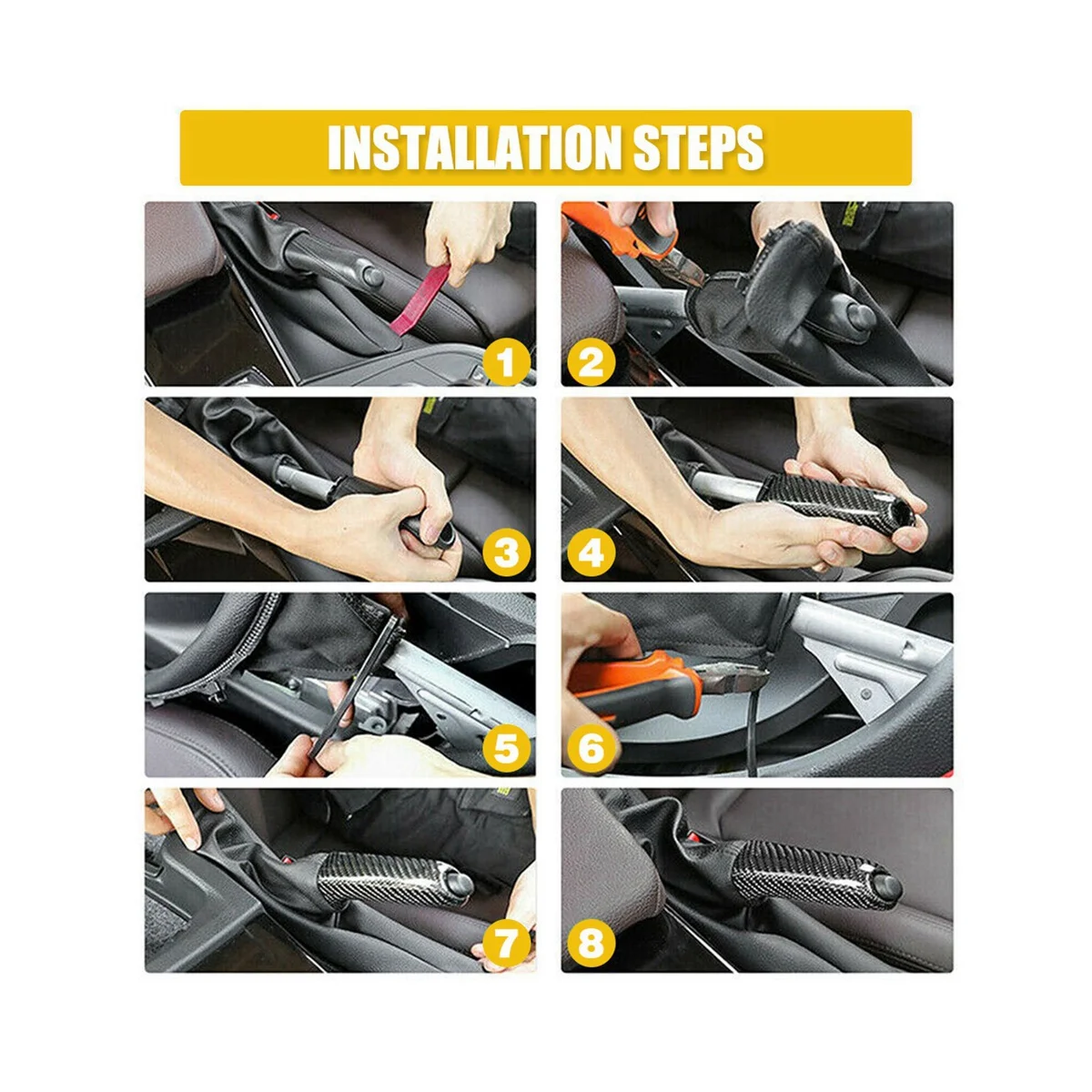 INSTALLATION STEPS

1

2

3

4

5

6

7

8