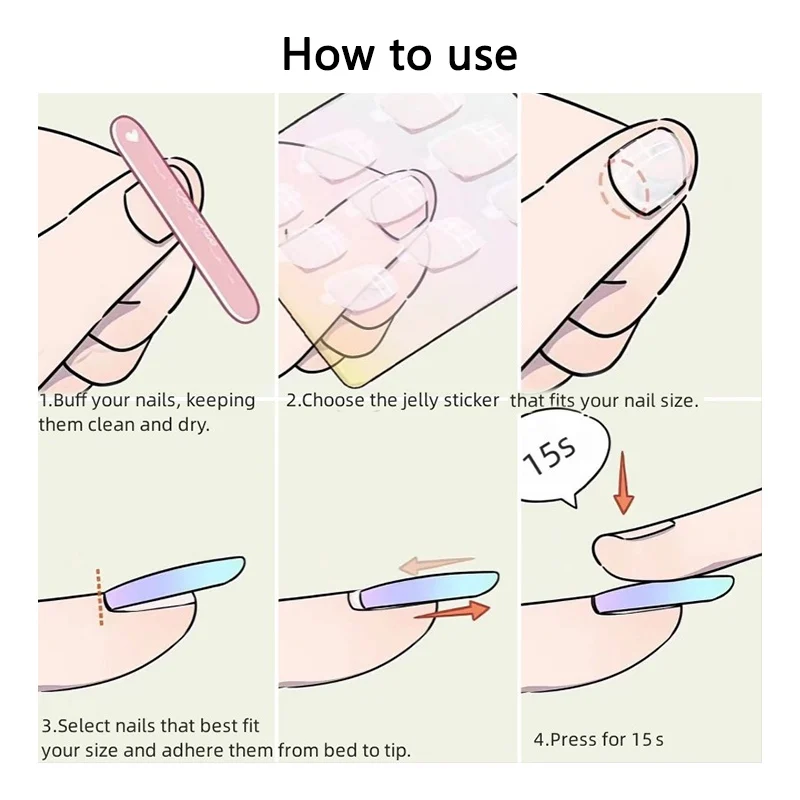 How to use

1.Buff your nails, keeping them clean and dry.

2.Choose the jelly sticker that fits your nail size.

15s

3.Select nails that best fit your size and adhere them from bed to tip.

4.Press for 15 s