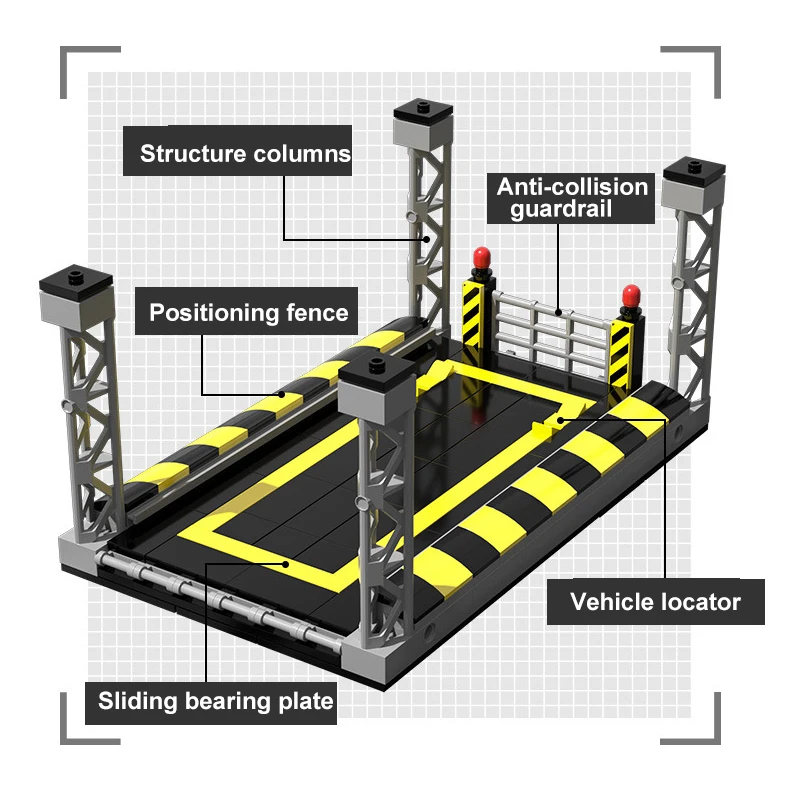 Structure columns

Anti-collision guardrail

Positioning fence

Vehicle locator

Sliding bearing plate