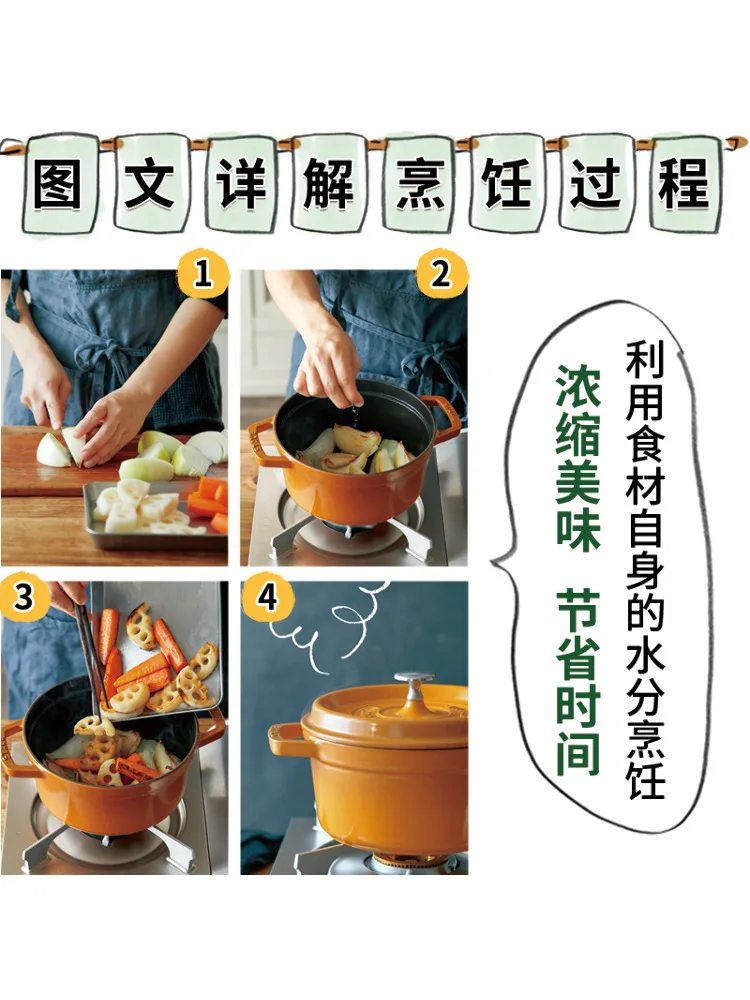 图文详解烹饪过程

1

2

3

4

利用食材自身的水分烹饪

浓缩美味 节省时间