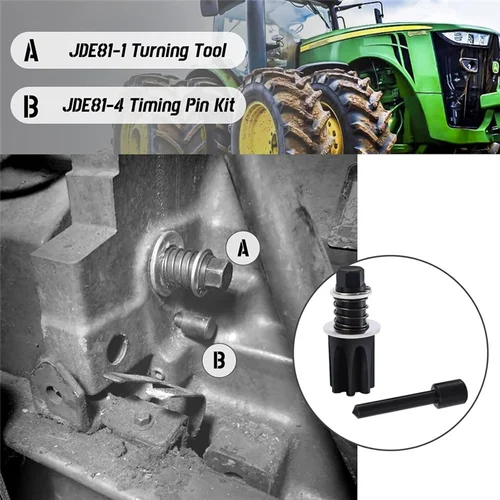 A JDE81-1 Turning Tool

B JDE81-4 Timing Pin Kit

A

B