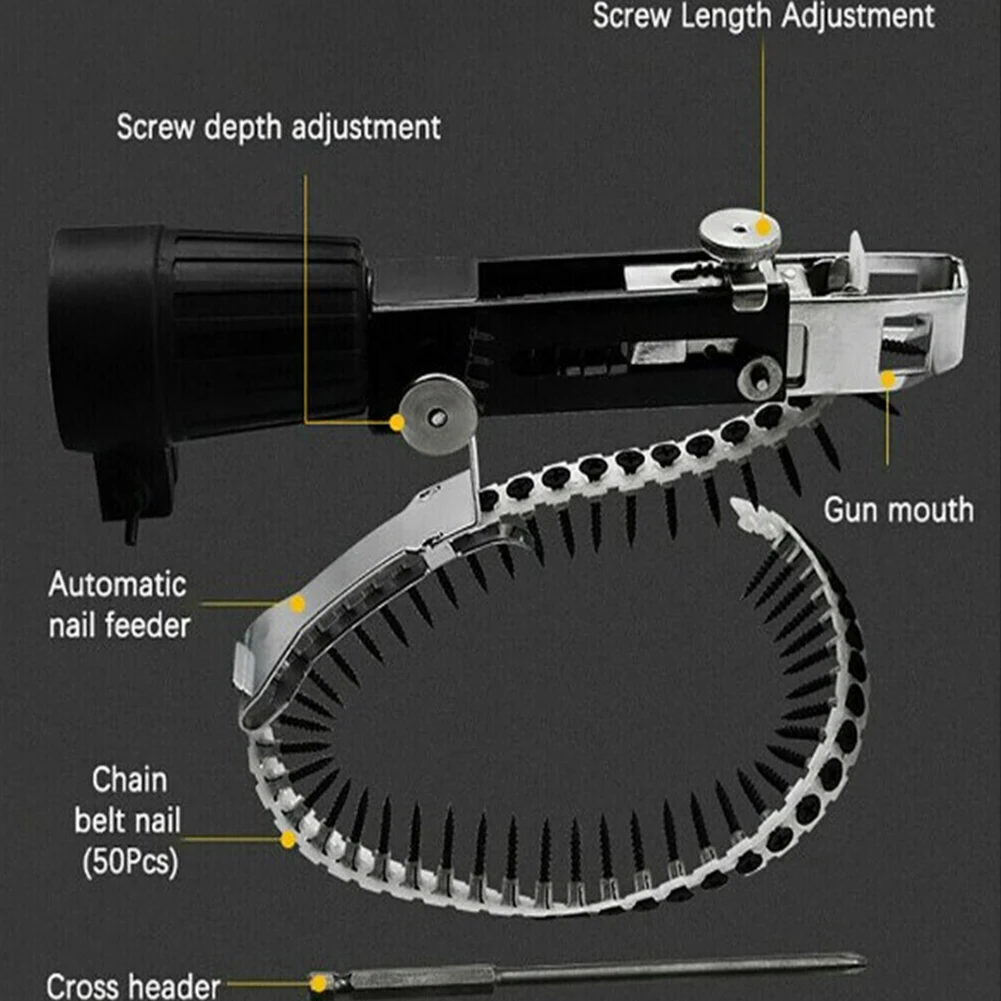 Screw Length Adjustment

Screw depth adjustment

Gun mouth

Automatic nail feeder

Chain belt nail (50Pcs)

Cross header