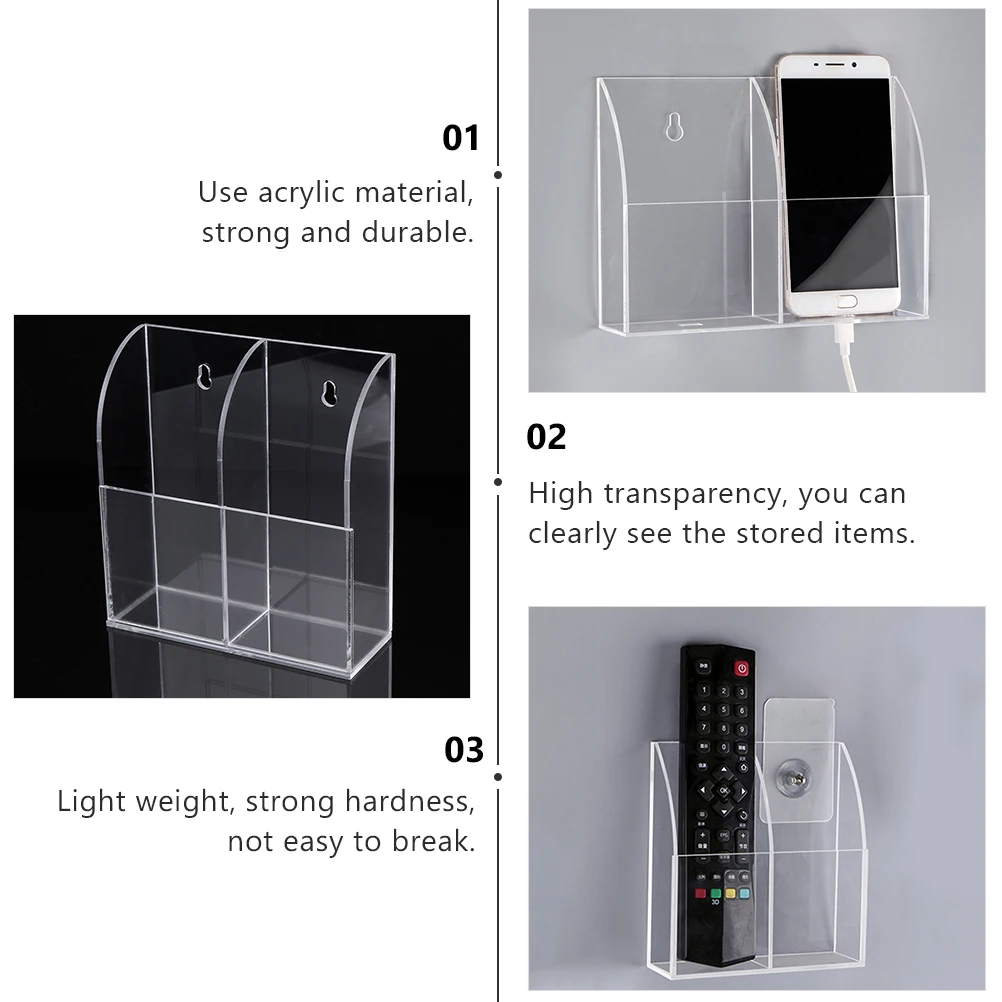 01
Use acrylic material, strong and durable.

02
High transparency, you can clearly see the stored items.

03
Light weight, strong hardness, not easy to break.