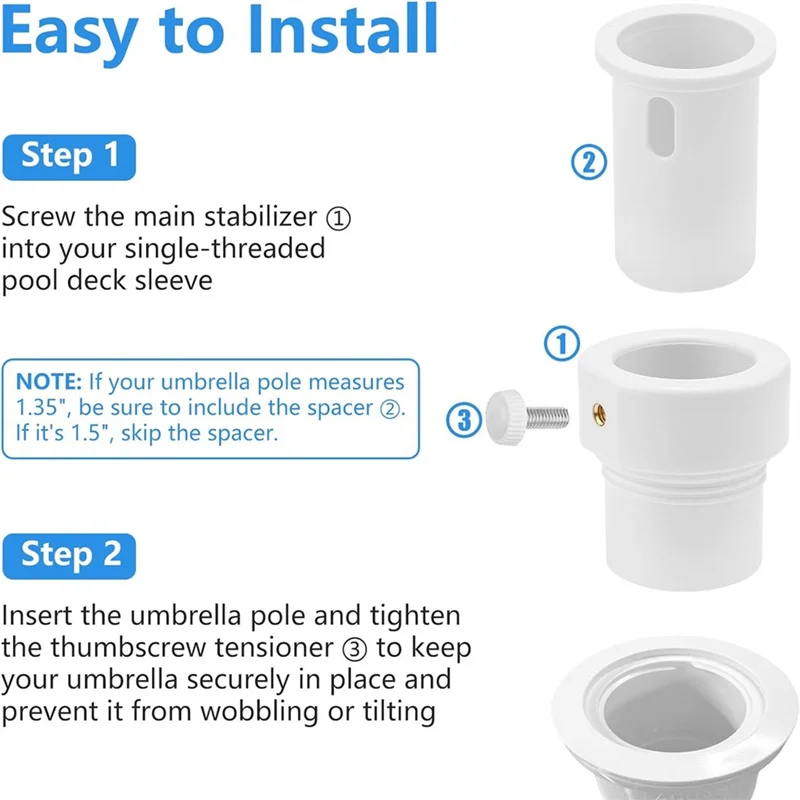 Easy to Install

Step 1

Screw the main stabilizer ① into your single-threaded pool deck sleeve

NOTE: If your umbrella pole measures 1.35", be sure to include the spacer ②. If it's 1.5", skip the spacer.

Step 2

Insert the umbrella pole and tighten the thumbscrew tensioner ③ to keep your umbrella securely in place and prevent it from wobbling or tilting

②

①

③