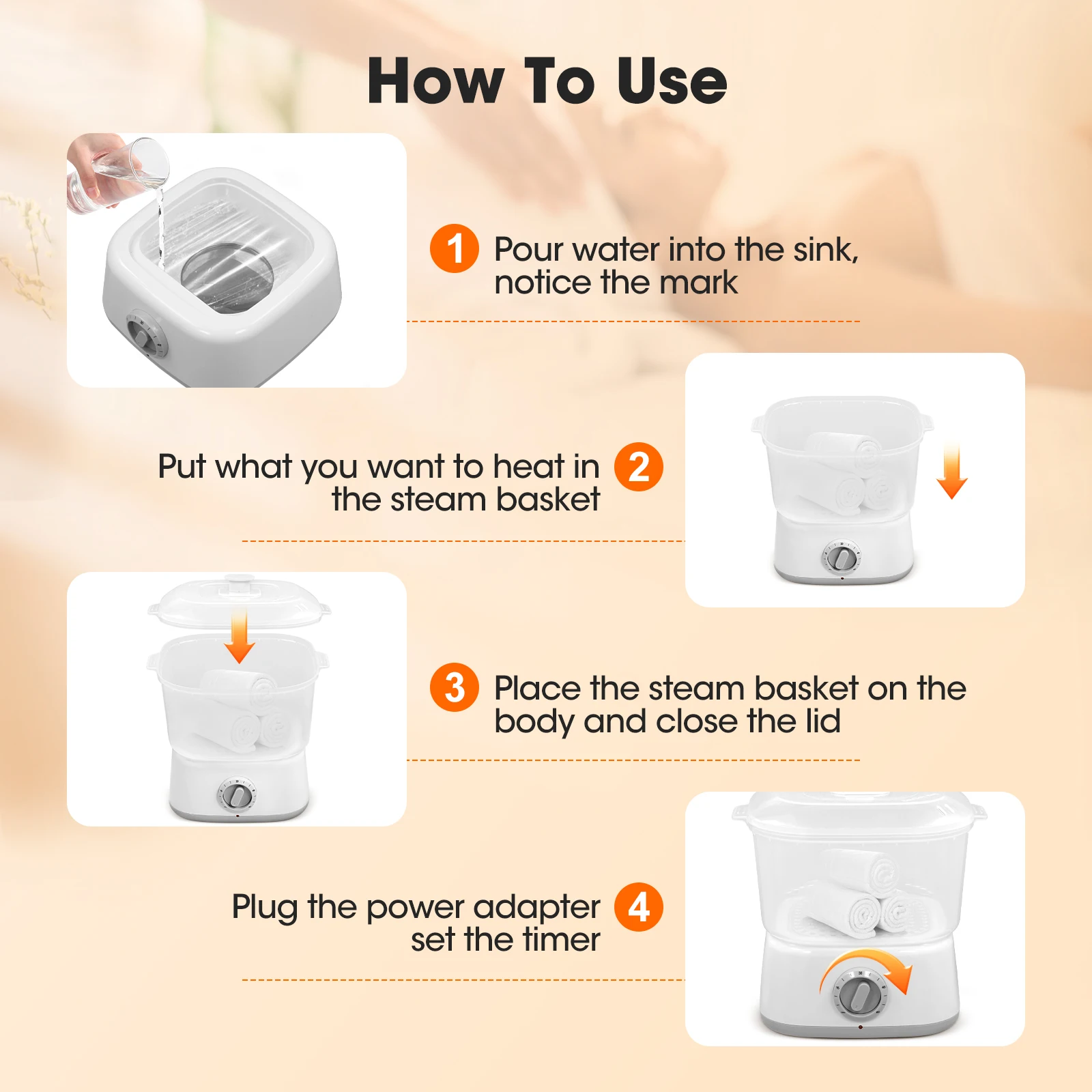 How To Use

1 Pour water into the sink, notice the mark

Put what you want to heat in the steam basket 2

3 Place the steam basket on the body and close the lid

Plug the power adapter set the timer 4