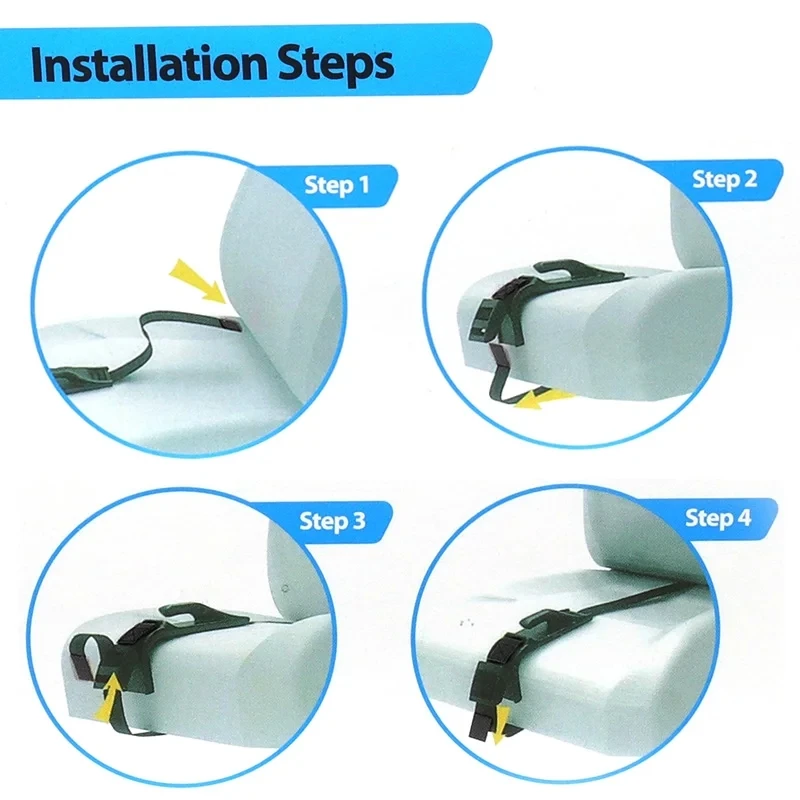 Installation Steps

Step 1

Step 2

Step 3

Step 4