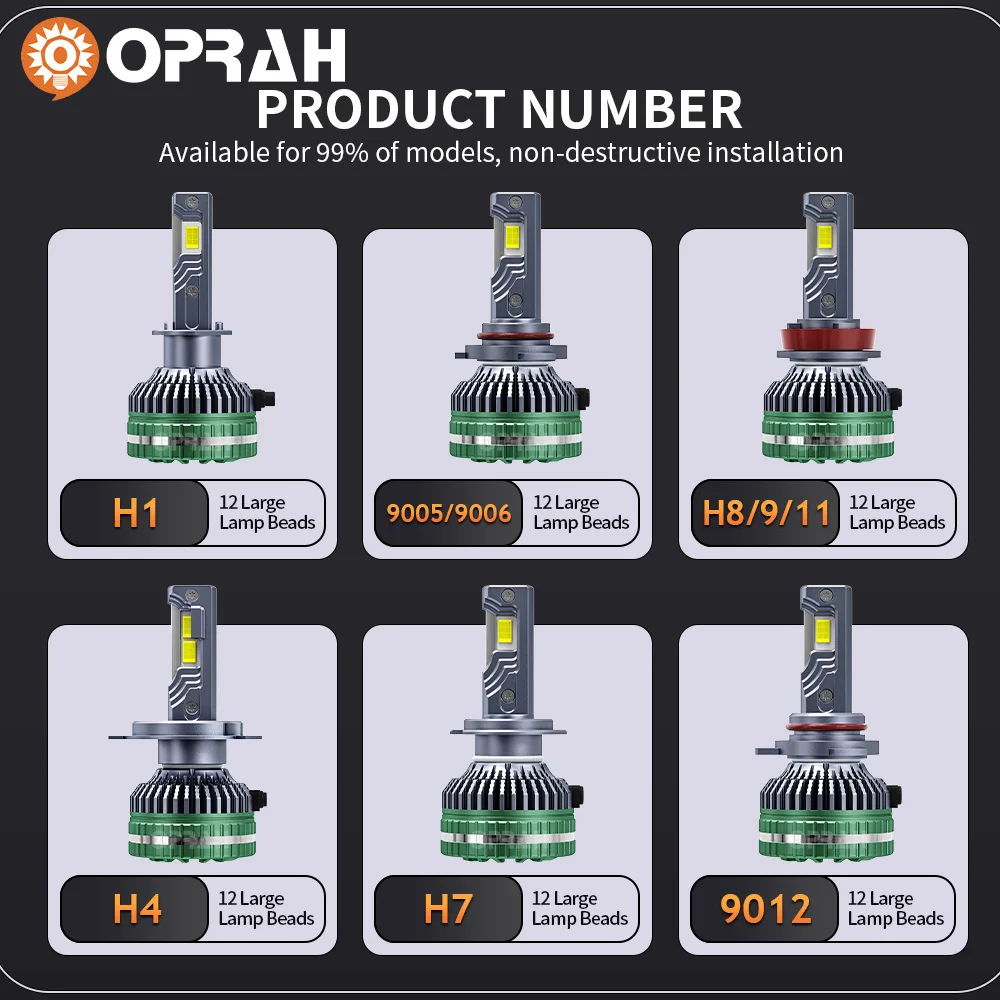 OPRAH
PRODUCT NUMBER
Available for 99% of models, non-destructive installation

H1 12 Large Lamp Beads

9005/9006 12 Large Lamp Beads

H8/9/11 12 Large Lamp Beads

H4 12 Large Lamp Beads

H7 12 Large Lamp Beads

9012 12 Large Lamp Beads