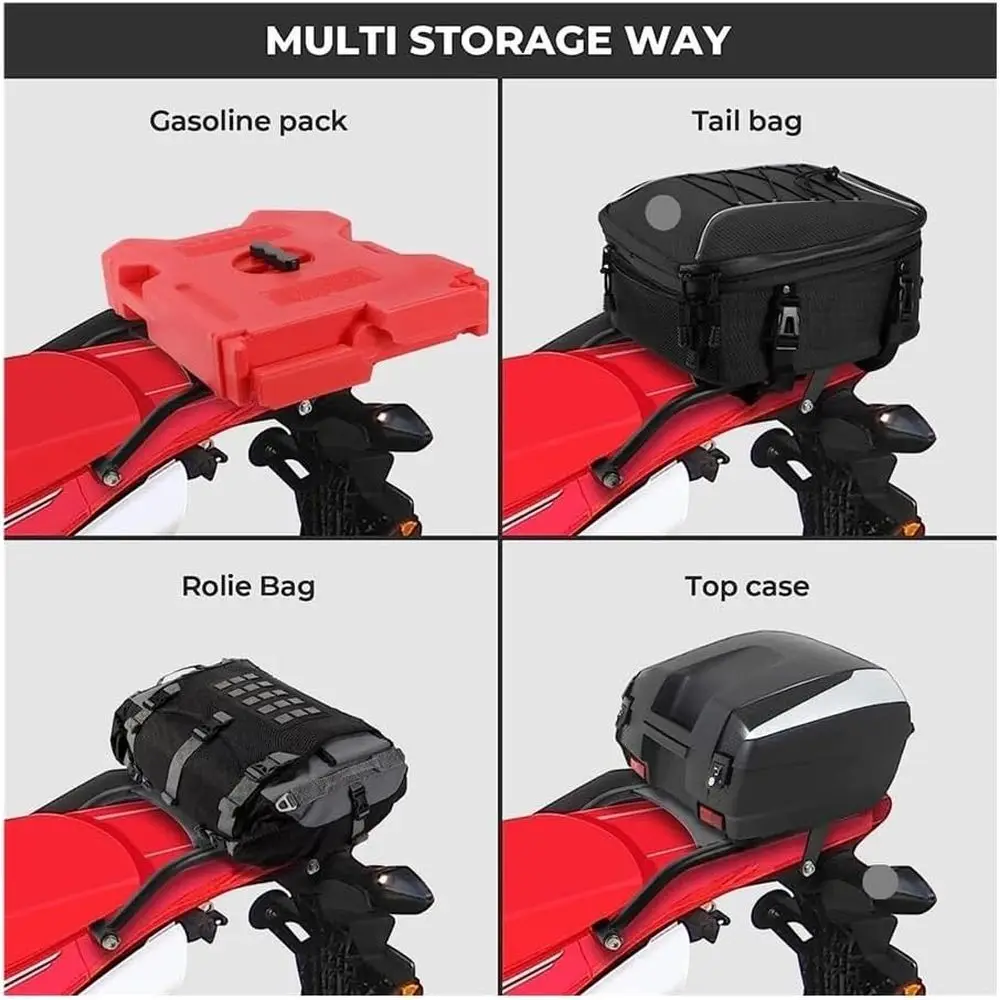 MULTI STORAGE WAY

Gasoline pack

Tail bag

Rolie Bag

Top case