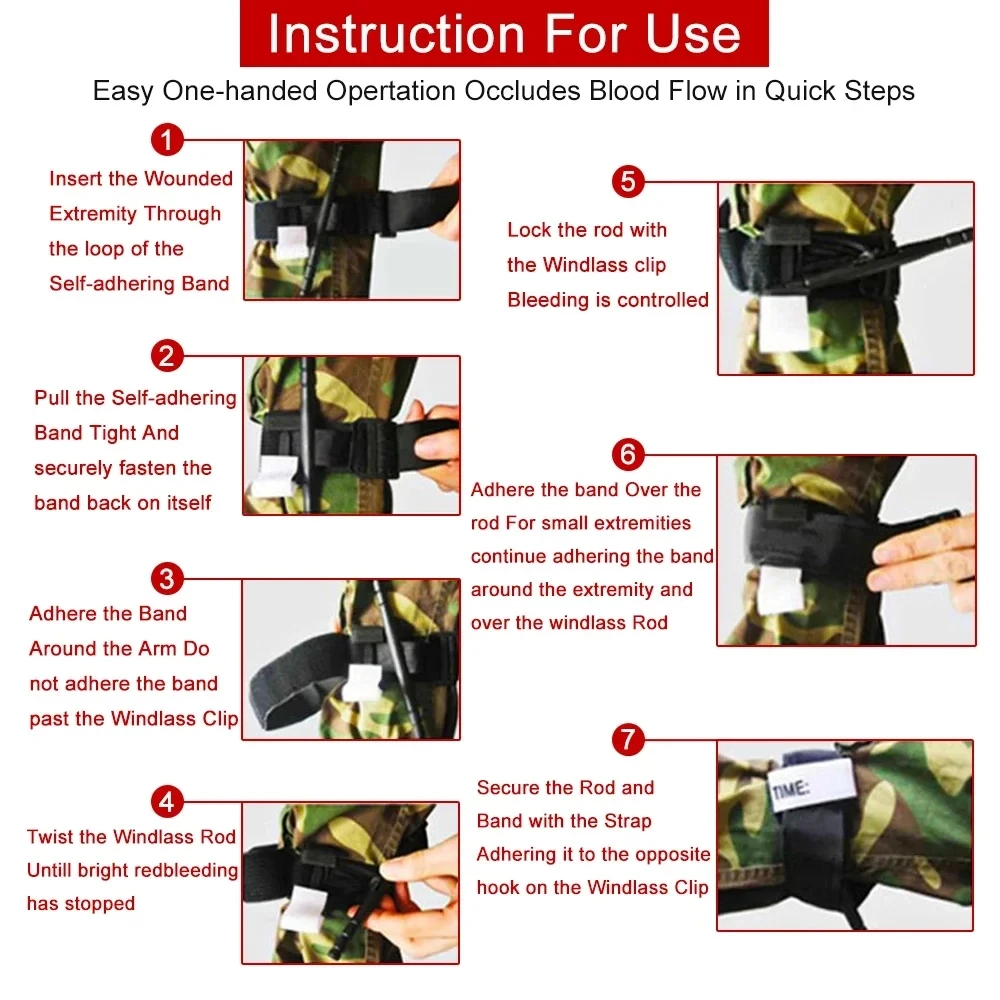 Instruction For Use

Easy One-handed Opertation Occludes Blood Flow in Quick Steps

1
Insert the Wounded Extremity Through the loop of the Self-adhering Band

2
Pull the Self-adhering Band Tight And securely fasten the band back on itself

3
Adhere the Band Around the Arm Do not adhere the band past the Windlass Clip

4
Twist the Windlass Rod Untill bright redbleeding has stopped

5
Lock the rod with the Windlass clip Bleeding is controlled

6
Adhere the band Over the rod For small extremities continue adhering the band around the extremity and over the windlass Rod

7
Secure the Rod and Band with the Strap Adhering it to the opposite hook on the Windlass Clip

TIME: