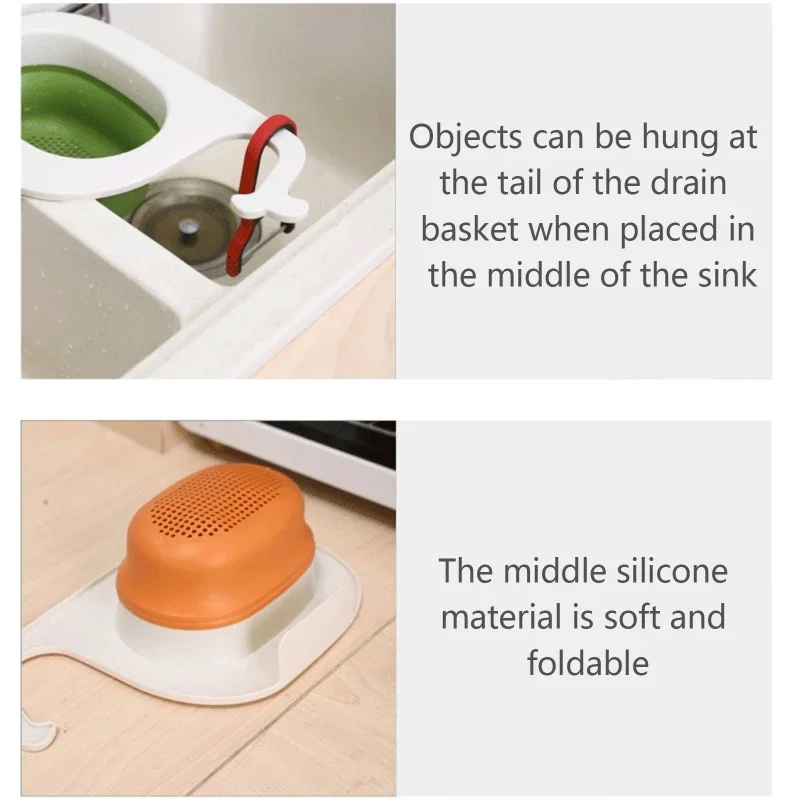 Objects can be hung at the tail of the drain basket when placed in the middle of the sink

The middle silicone material is soft and foldable