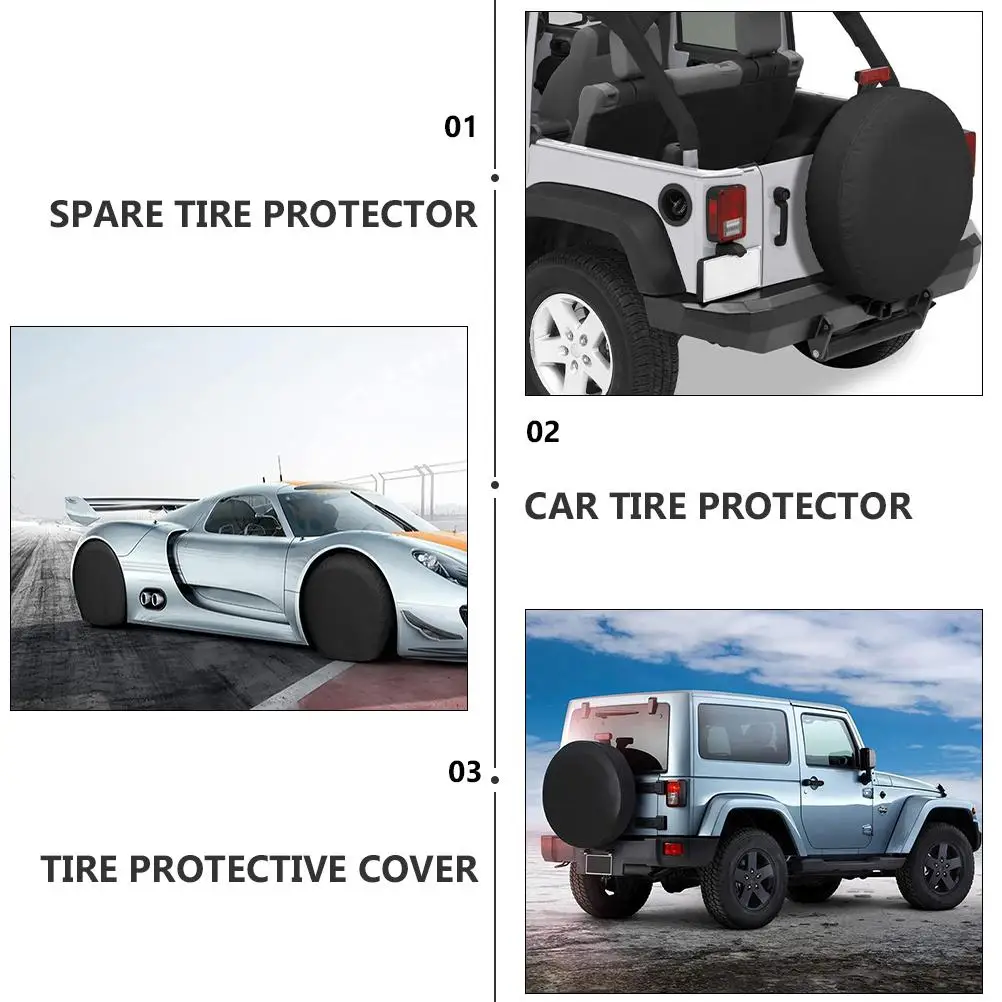 01

SPARE TIRE PROTECTOR

02

CAR TIRE PROTECTOR

03

TIRE PROTECTIVE COVER