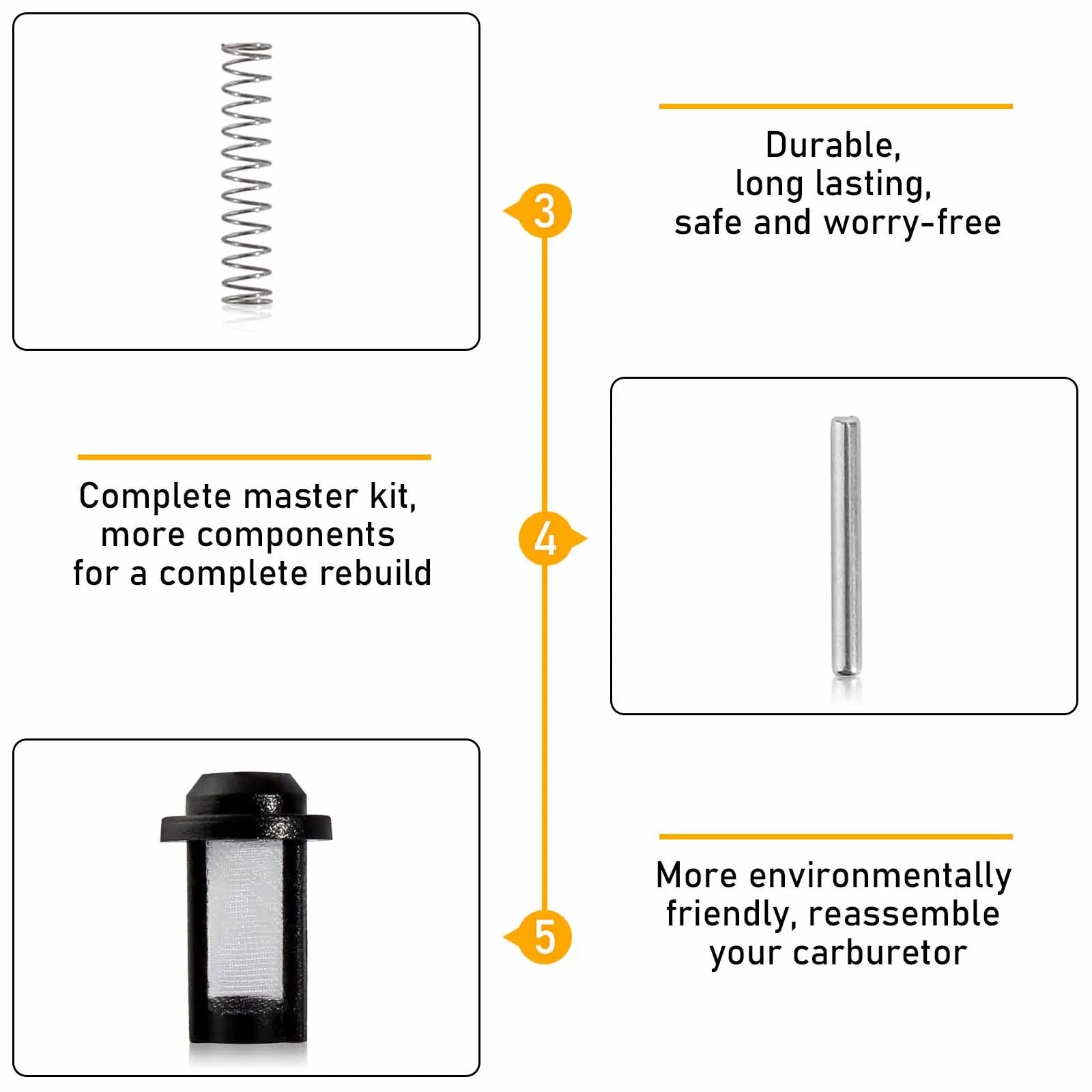 3

Durable,
long lasting,
safe and worry-free

Complete master kit,
more components
for a complete rebuild

4

5

More environmentally
friendly, reassemble
your carburetor