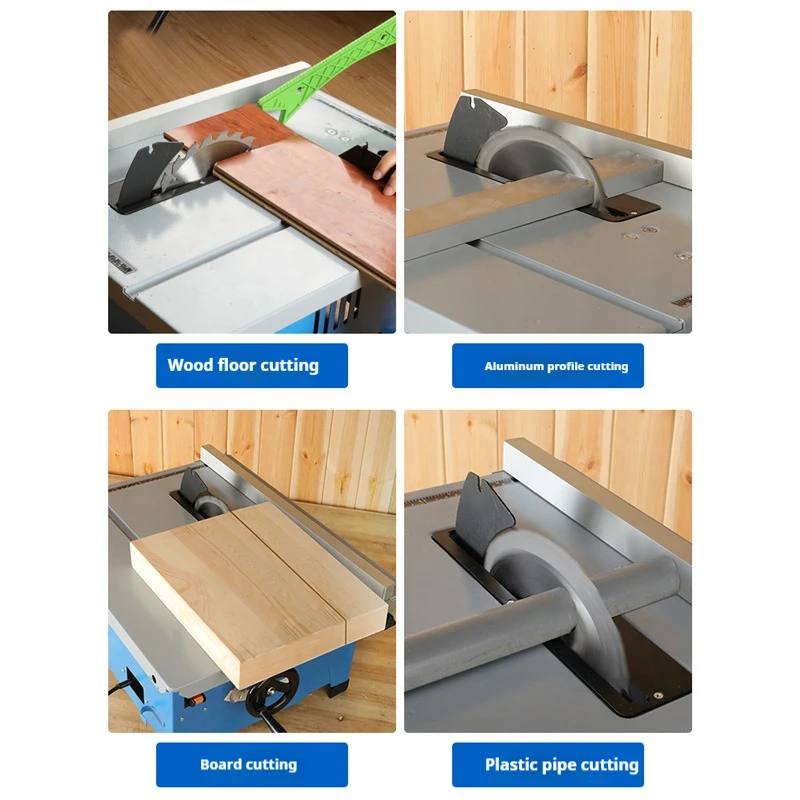 Wood floor cutting

Aluminum profile cutting

Board cutting

Plastic pipe cutting