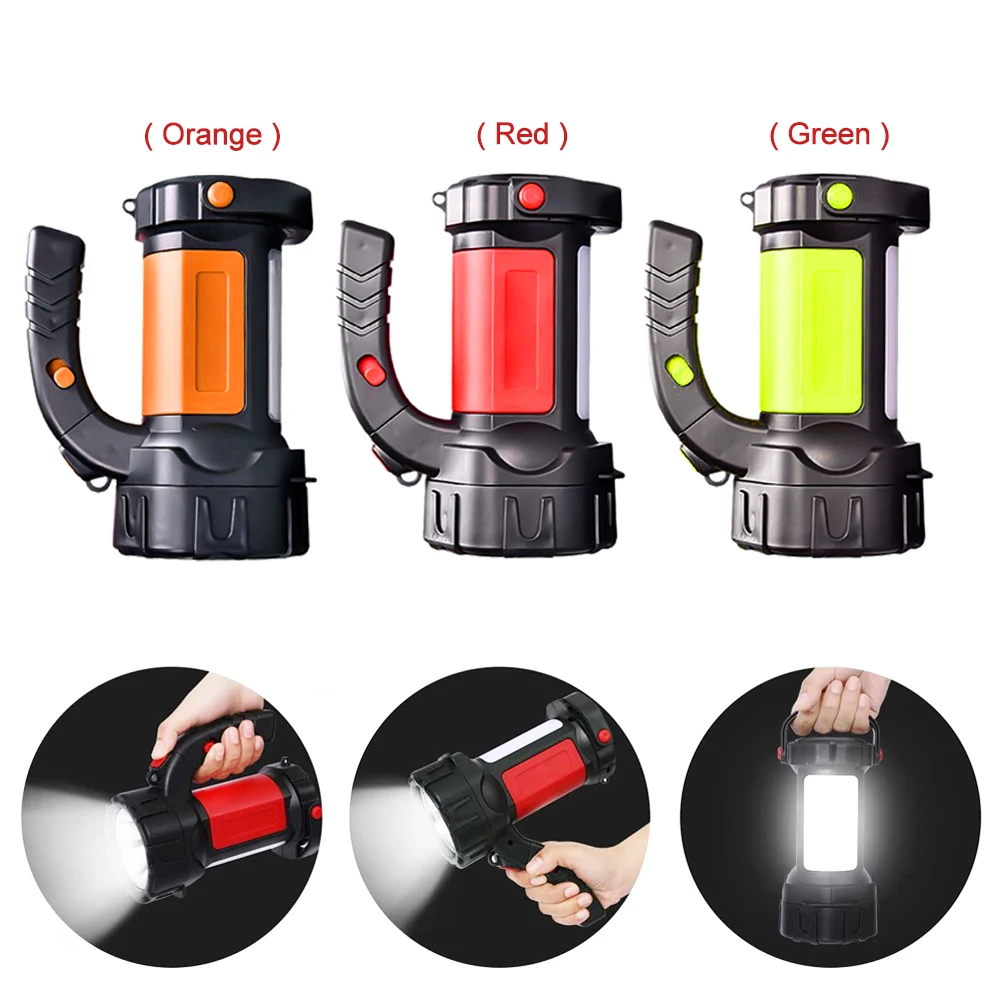 ( Orange )

( Red )

( Green )