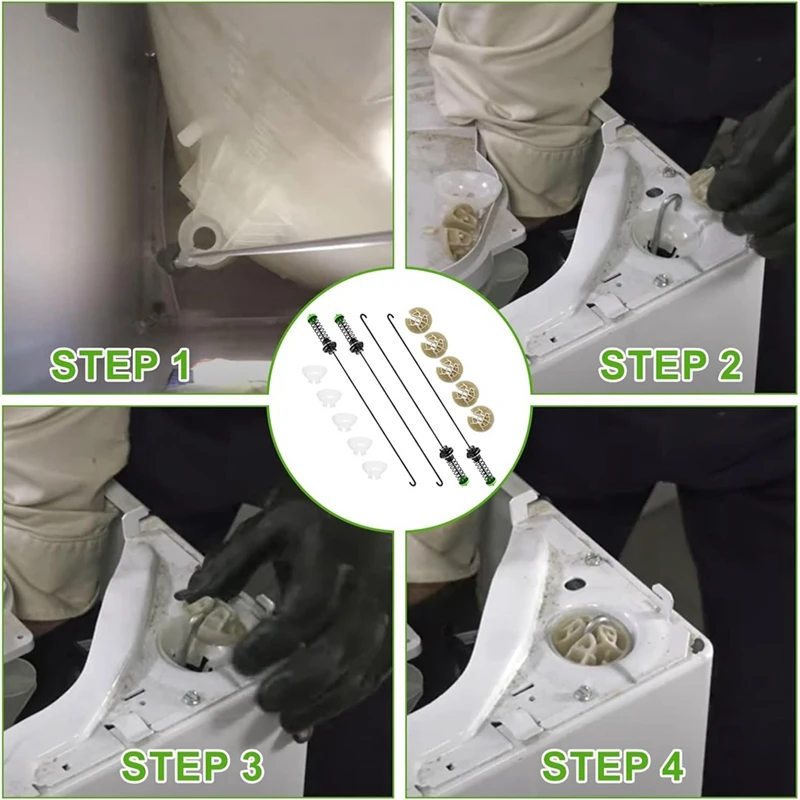 STEP 1

STEP 2

STEP 3

STEP 4