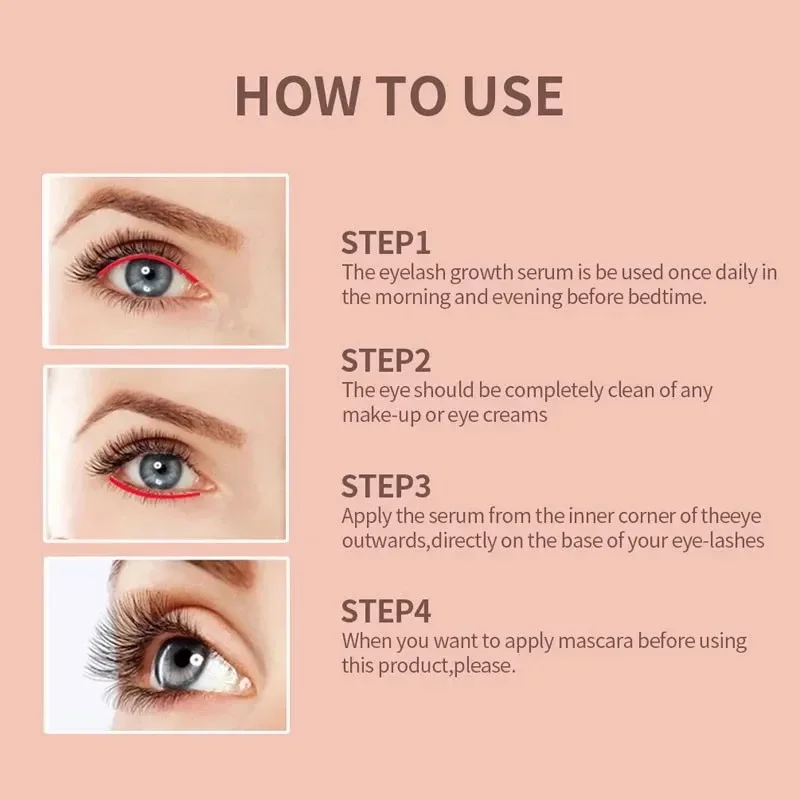 HOW TO USE

STEP1
The eyelash growth serum is be used once daily in the morning and evening before bedtime.

STEP2
The eye should be completely clean of any make-up or eye creams

STEP3
Apply the serum from the inner corner of theeye outwards,directly on the base of your eye-lashes

STEP4
When you want to apply mascara before using this product,please.