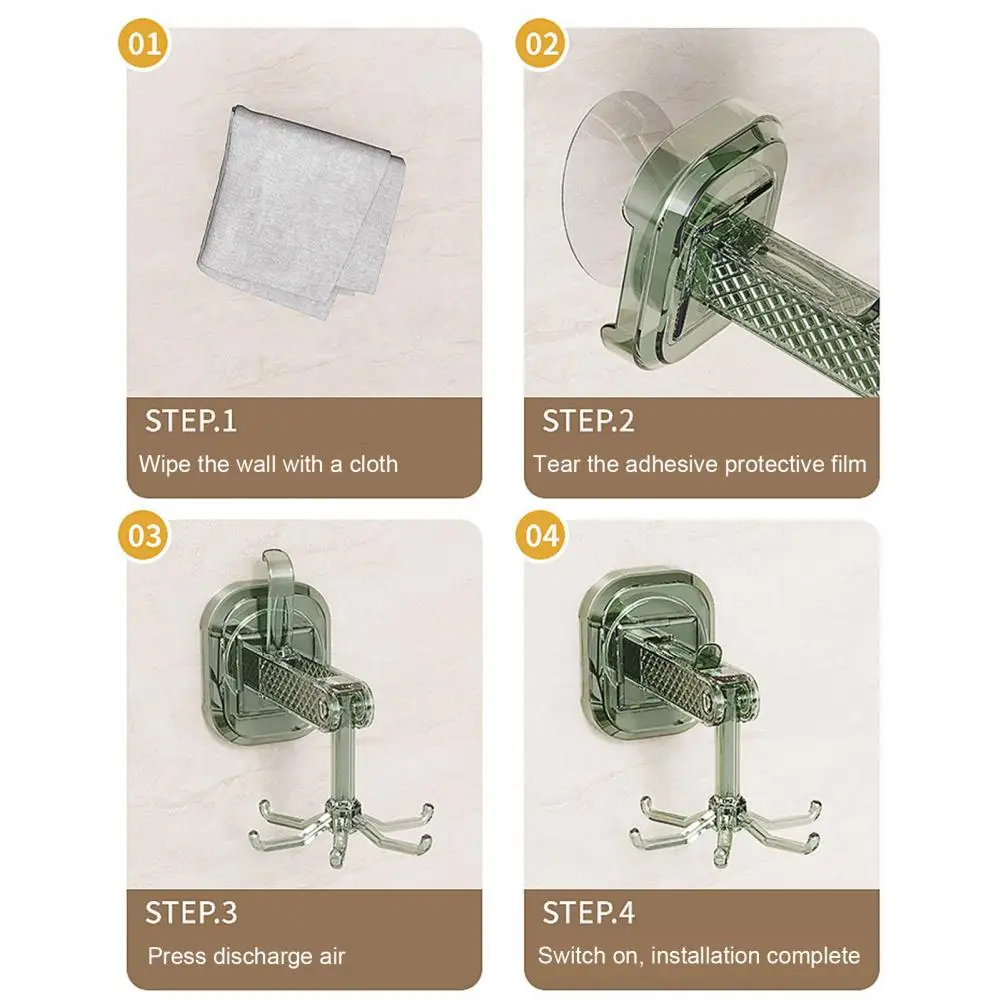 01

STEP.1

Wipe the wall with a cloth

02

STEP.2

Tear the adhesive protective film

03

STEP.3

Press discharge air

04

STEP.4

Switch on, installation complete