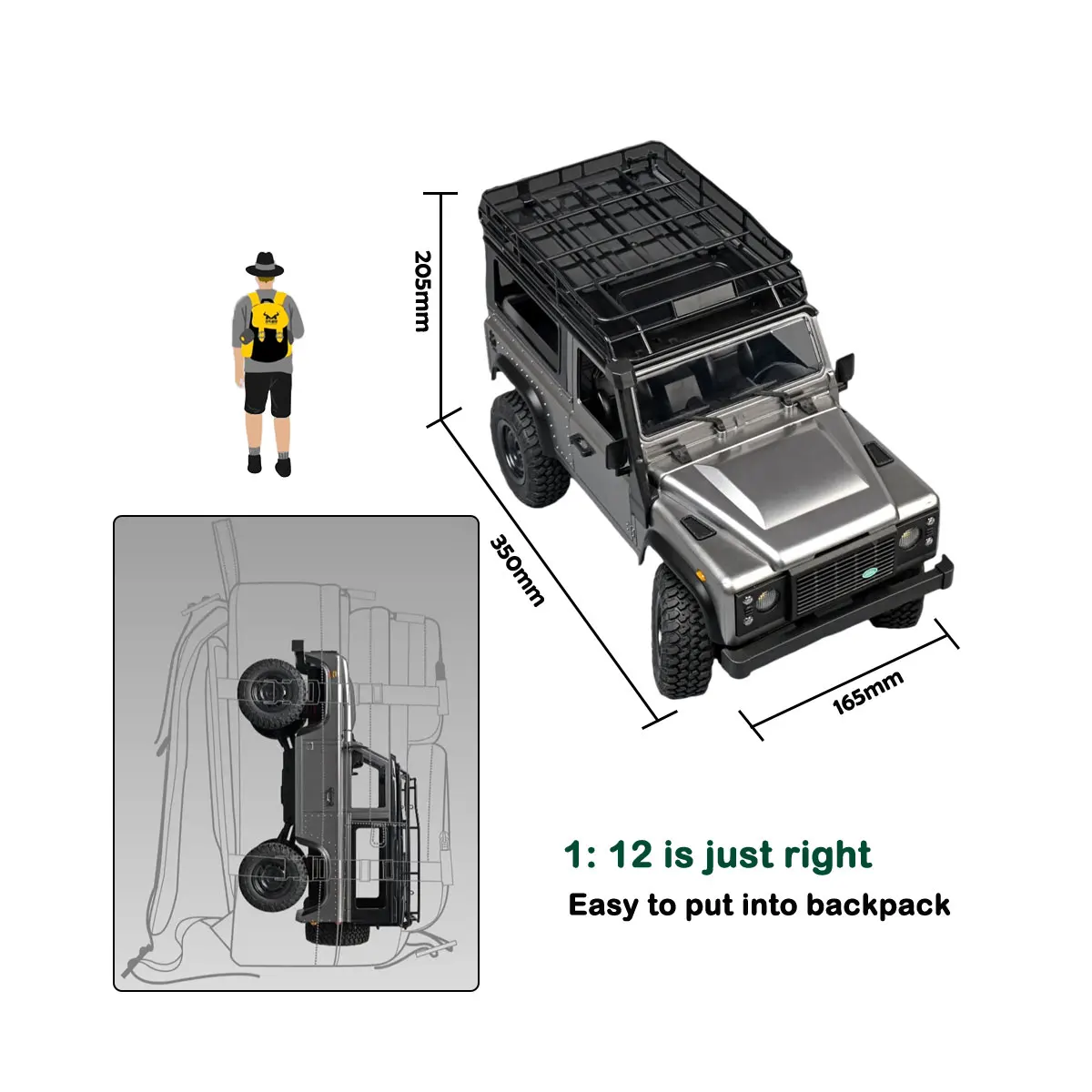 205mm

350mm

165mm

1: 12 is just right

Easy to put into backpack