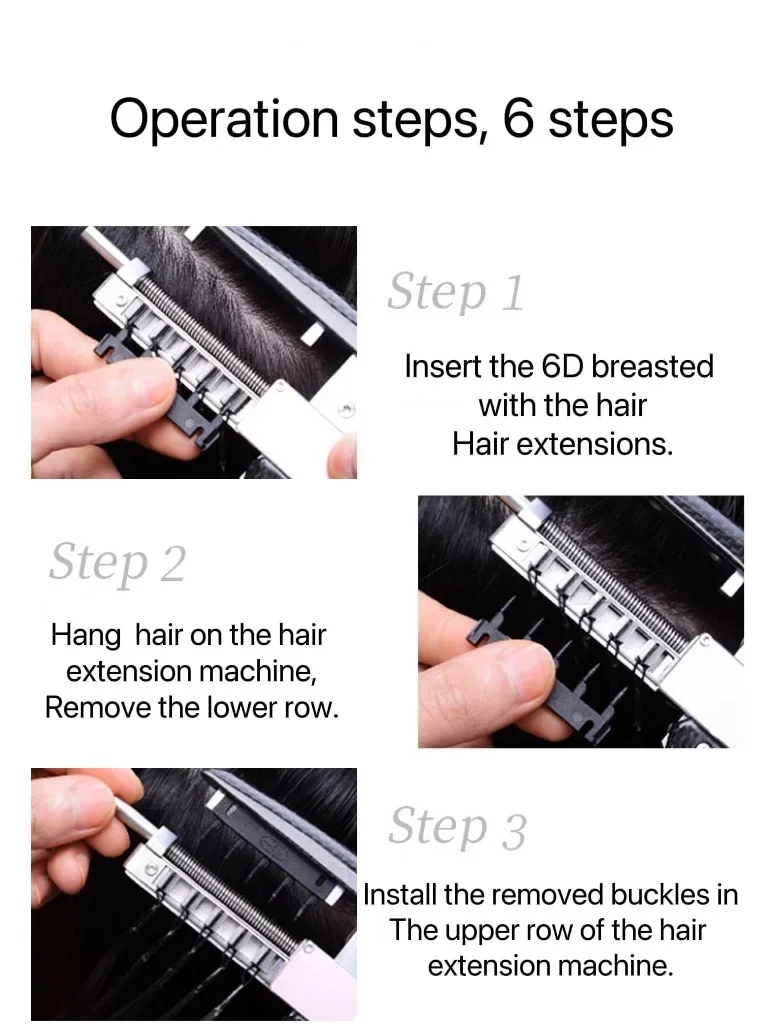 Operation steps, 6 steps

Step 1

Insert the 6D breasted with the hair Hair extensions.

Step 2

Hang hair on the hair extension machine, Remove the lower row.

Step 3

Install the removed buckles in The upper row of the hair extension machine.