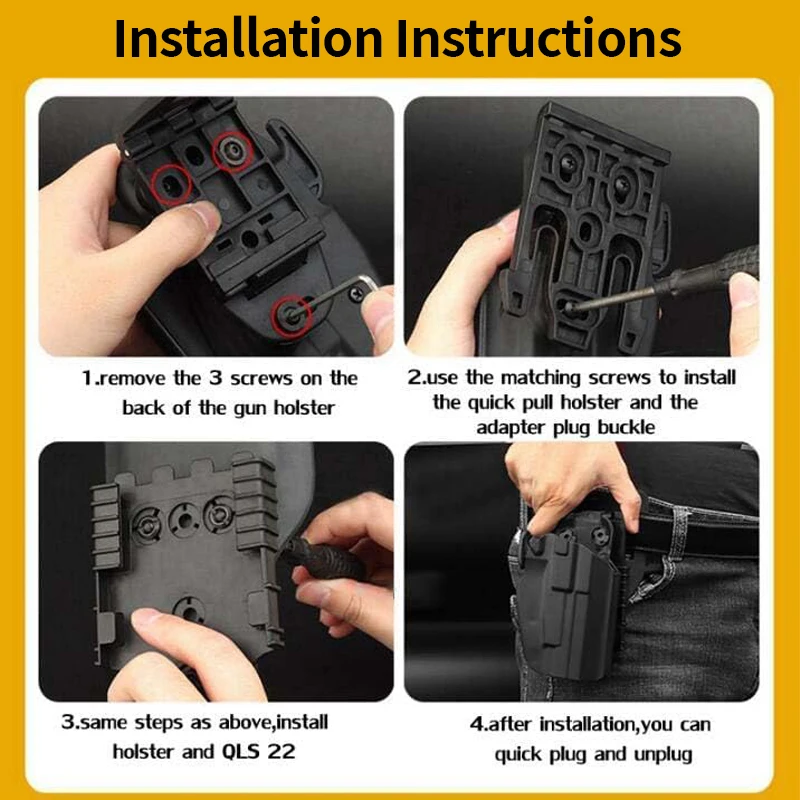 Installation Instructions

1.remove the 3 screws on the back of the gun holster

2.use the matching screws to install the quick pull holster and the adapter plug buckle

3.same steps as above,install holster and QLS 22

4.after installation,you can quick plug and unplug