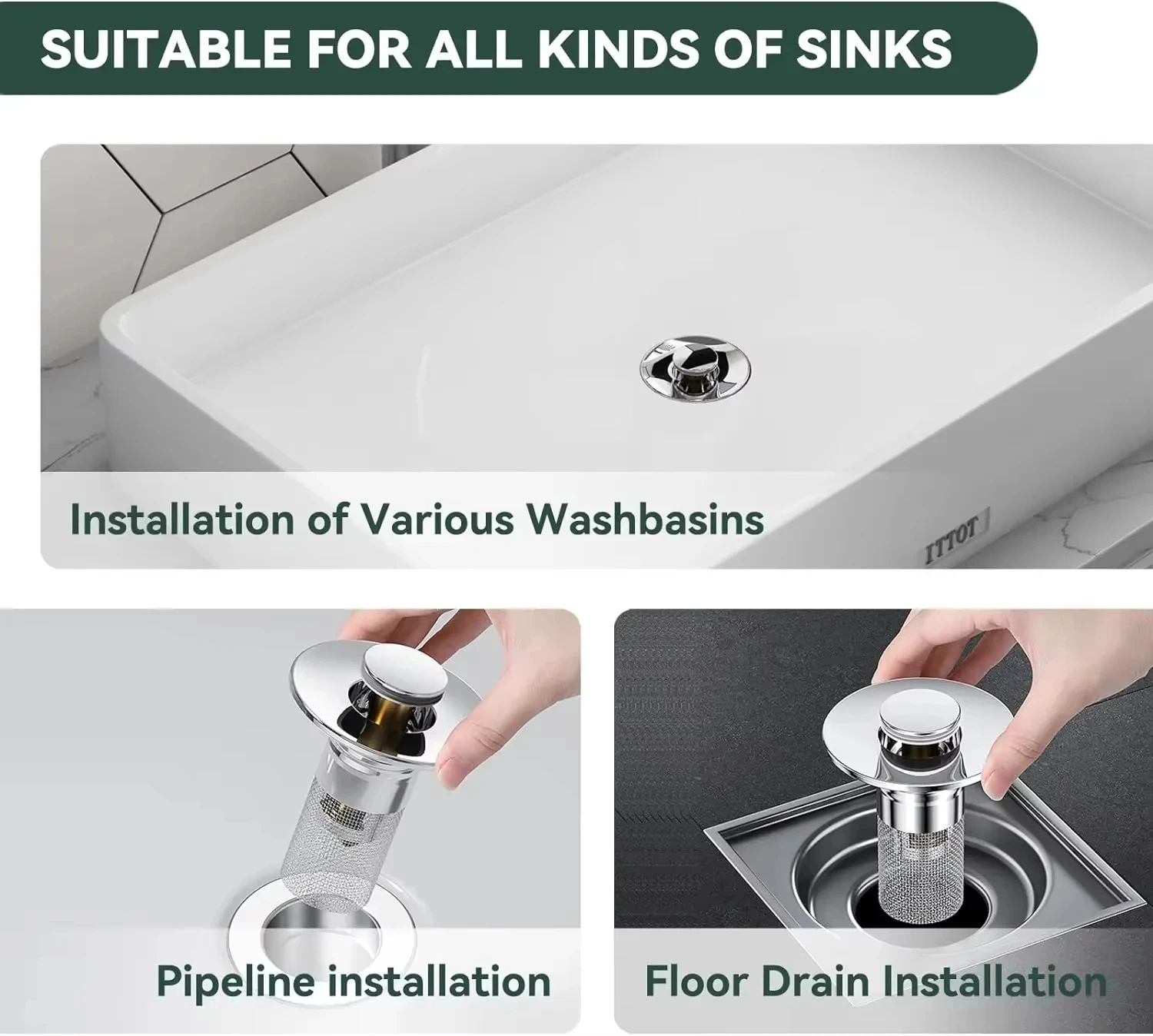 SUITABLE FOR ALL KINDS OF SINKS

Installation of Various Washbasins

ITTOT

Pipeline installation

Floor Drain Installation