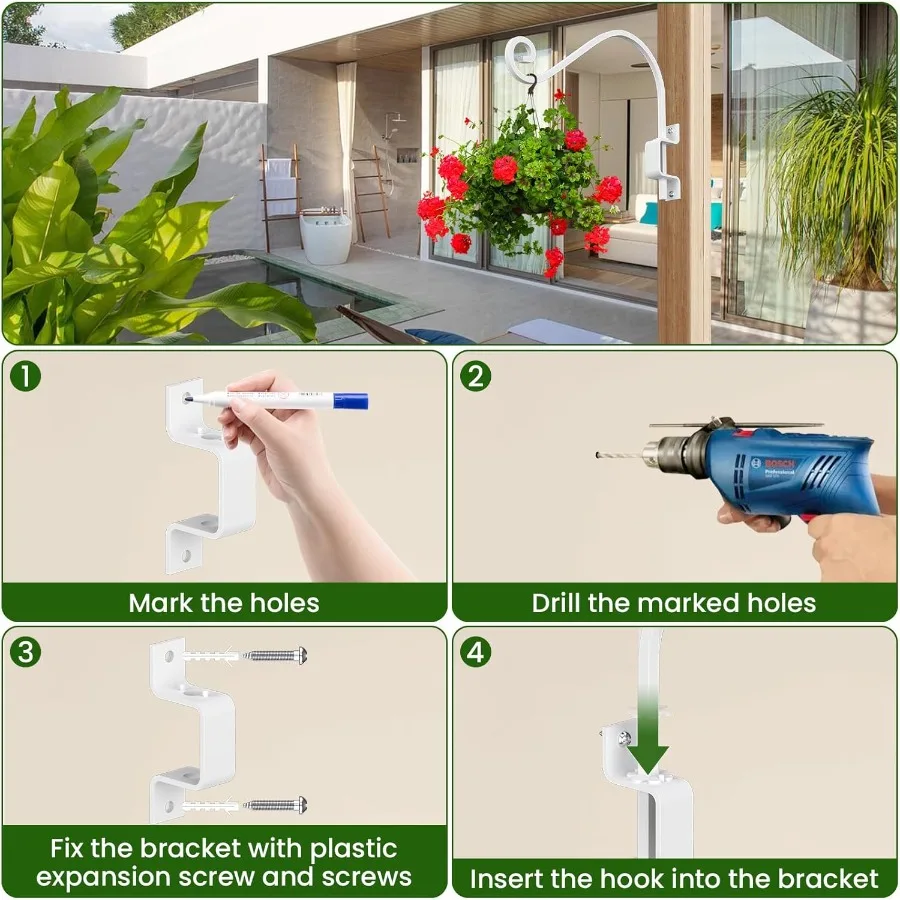 1
Mark the holes

2
BOSCH
Professional
Drill the marked holes

3
Fix the bracket with plastic expansion screw and screws

4
Insert the hook into the bracket