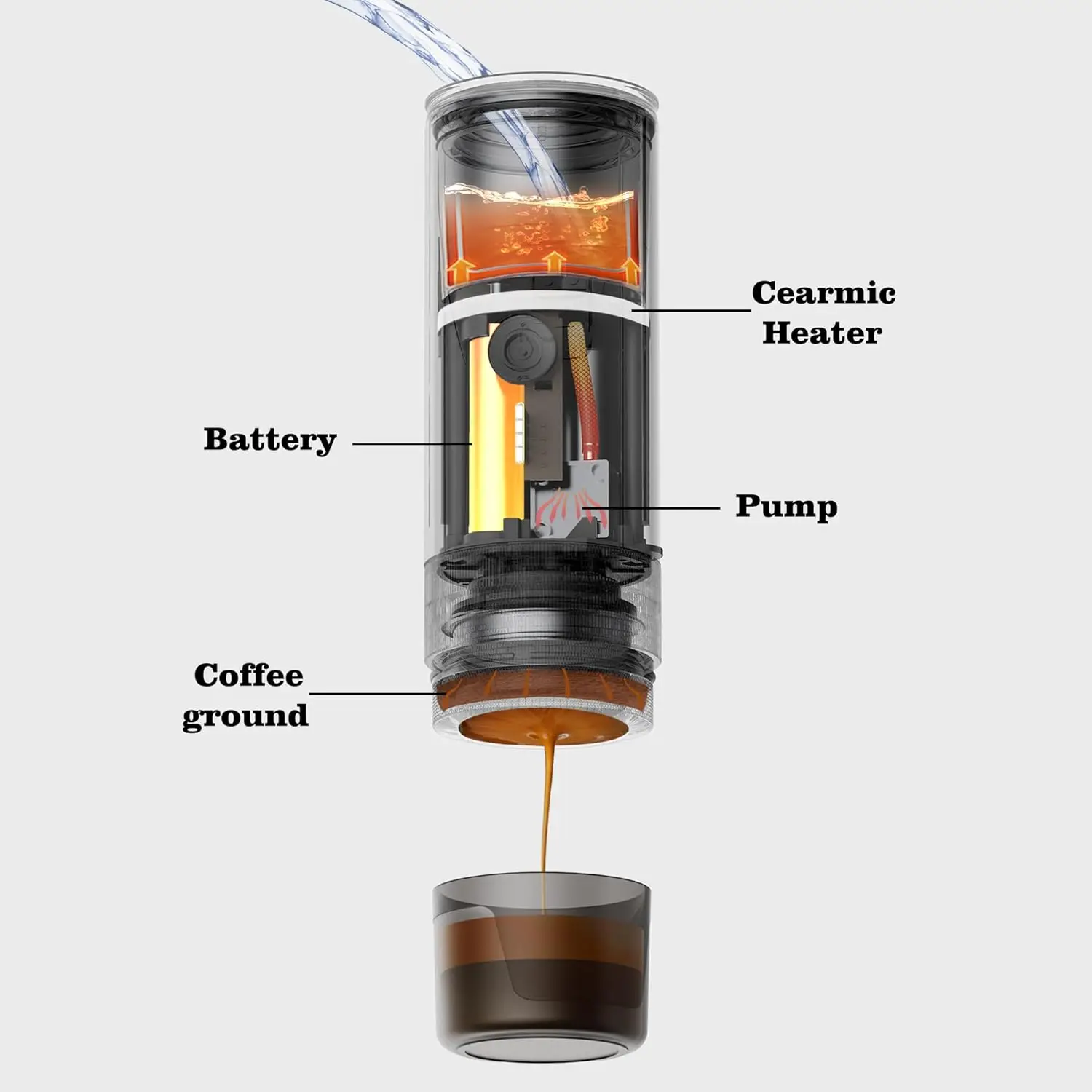 Cearmic Heater

Battery

Pump

Coffee ground