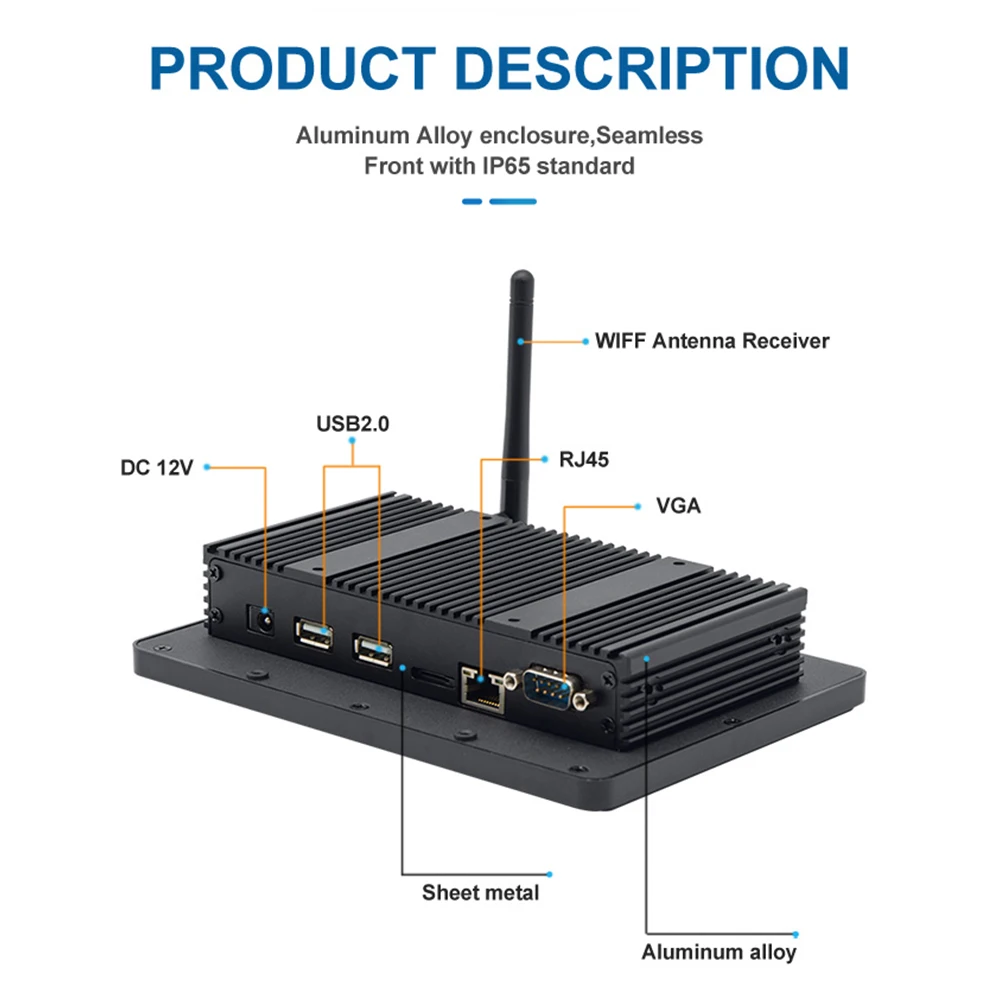 PRODUCT DESCRIPTION

Aluminum Alloy enclosure,Seamless Front with IP65 standard

WIFF Antenna Receiver

USB2.0

DC 12V

RJ45

VGA

Sheet metal

Aluminum alloy