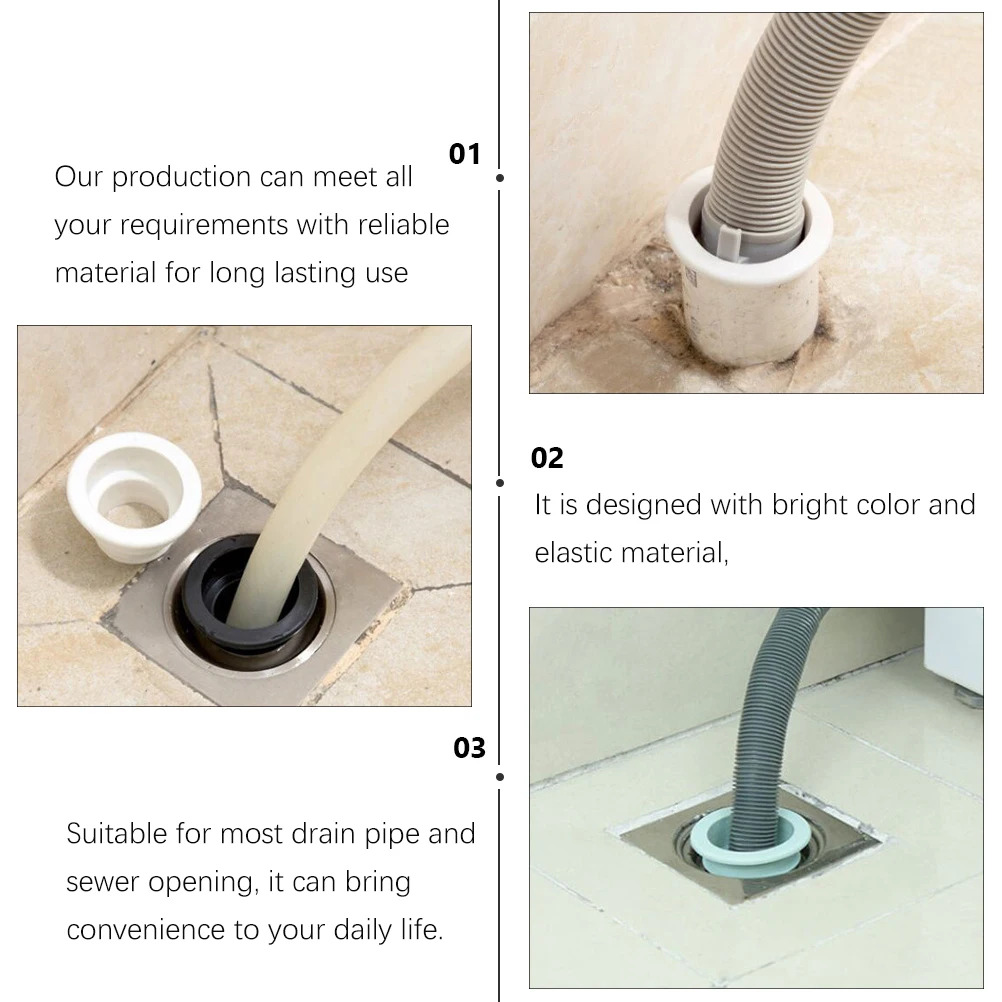 01

Our production can meet all your requirements with reliable material for long lasting use

02

It is designed with bright color and elastic material,

03

Suitable for most drain pipe and sewer opening, it can bring convenience to your daily life.