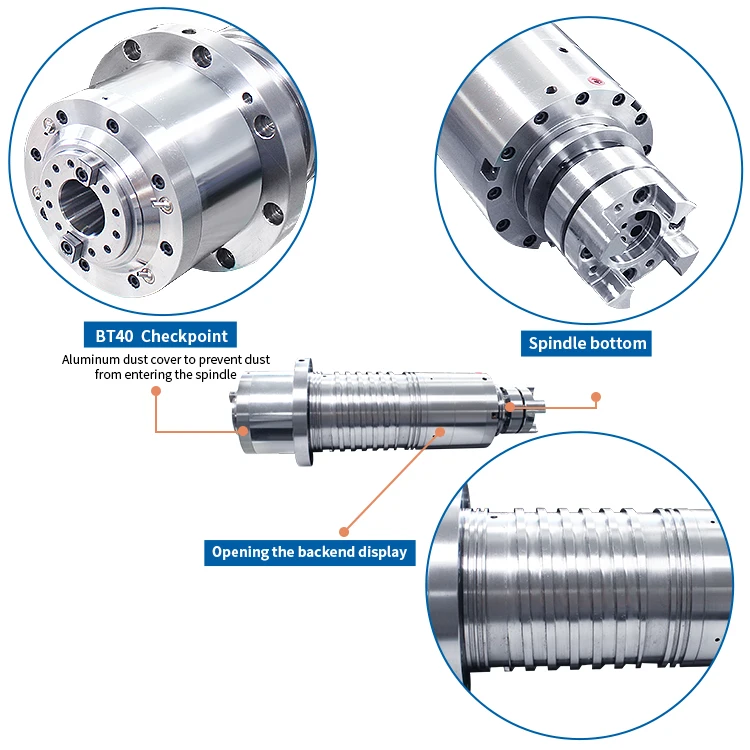 BT40 Checkpoint

Aluminum dust cover to prevent dust from entering the spindle

Spindle bottom

Opening the backend display