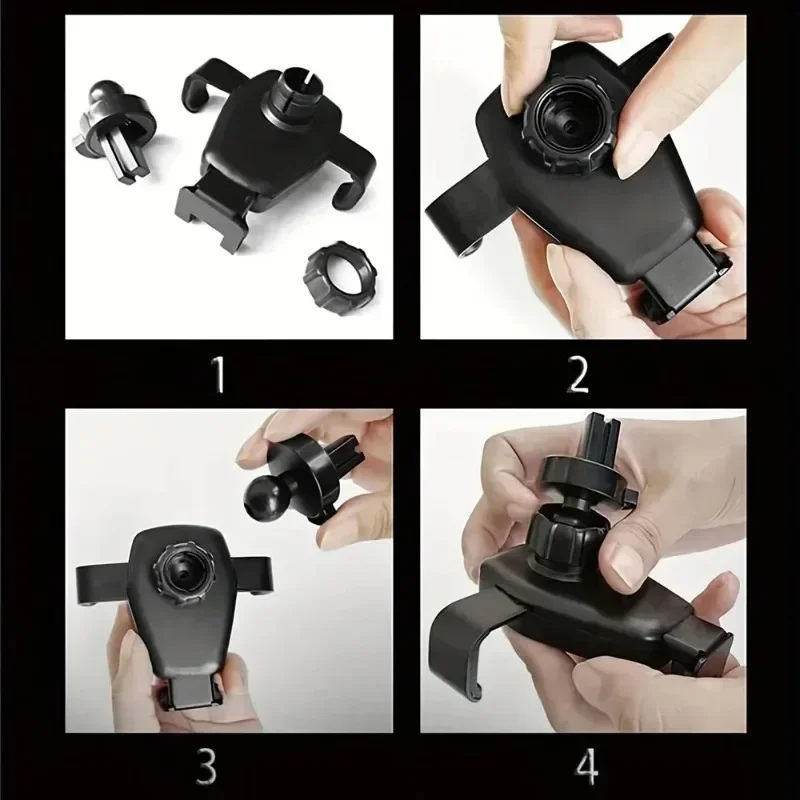 1

2

3

4