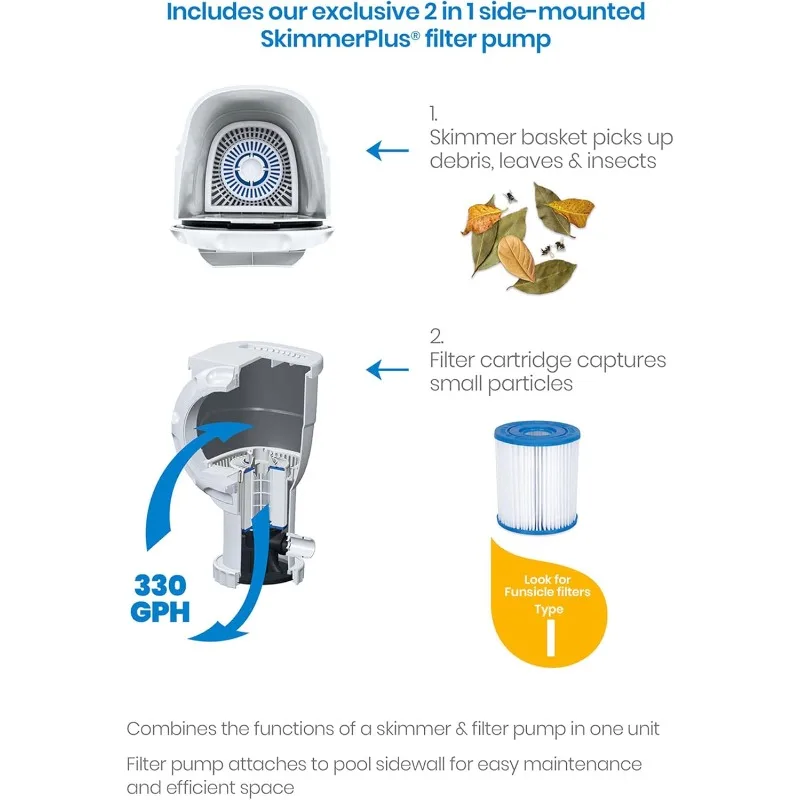 Includes our exclusive 2 in 1 side-mounted SkimmerPlus® filter pump

1.
Skimmer basket picks up debris, leaves & insects

2.
Filter cartridge captures small particles

330 GPH

Look for Funsicle filters
Type
I

Combines the functions of a skimmer & filter pump in one unit

Filter pump attaches to pool sidewall for easy maintenance and efficient space