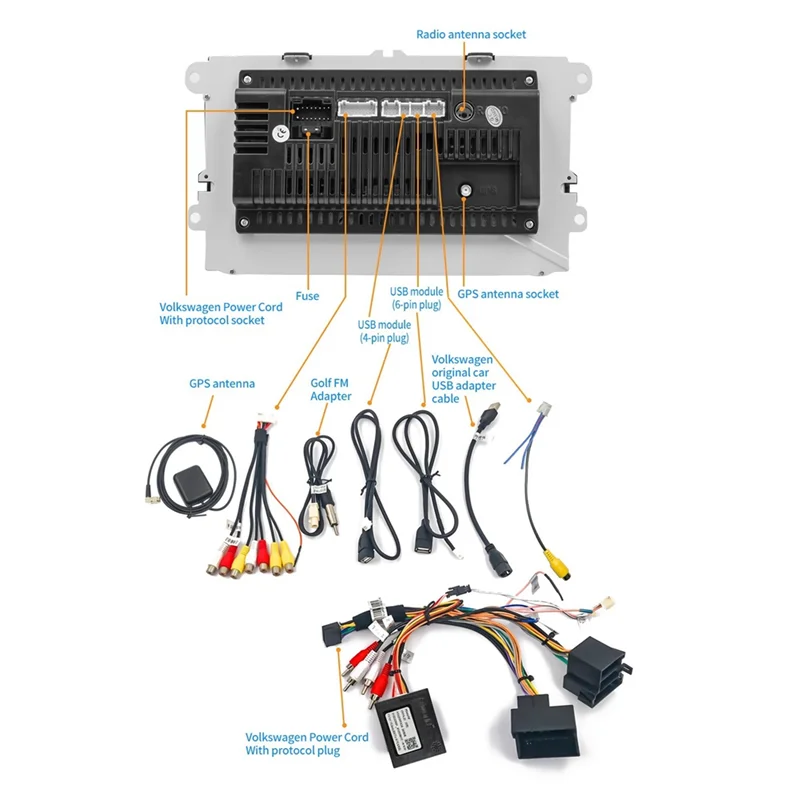 Radio antenna socket

Volkswagen Power Cord
With protocol socket

Fuse

USB module
(6-pin plug)

GPS antenna socket

USB module
(4-pin plug)

GPS antenna

Golf FM
Adapter

Volkswagen
original car
USB adapter
cable

Volkswagen Power Cord
With protocol plug